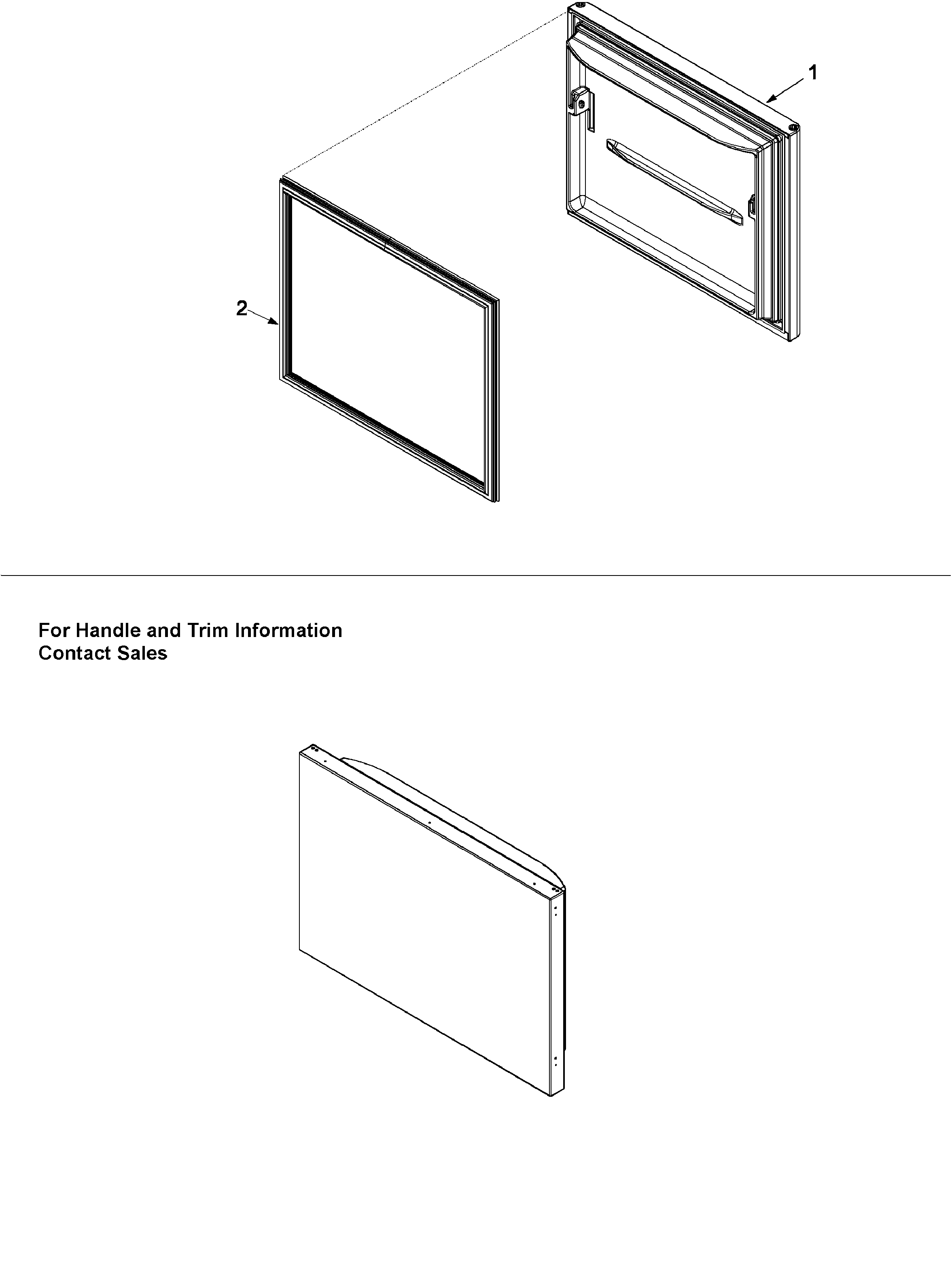 1

2

For Handle and Trim Information
Contact Sales