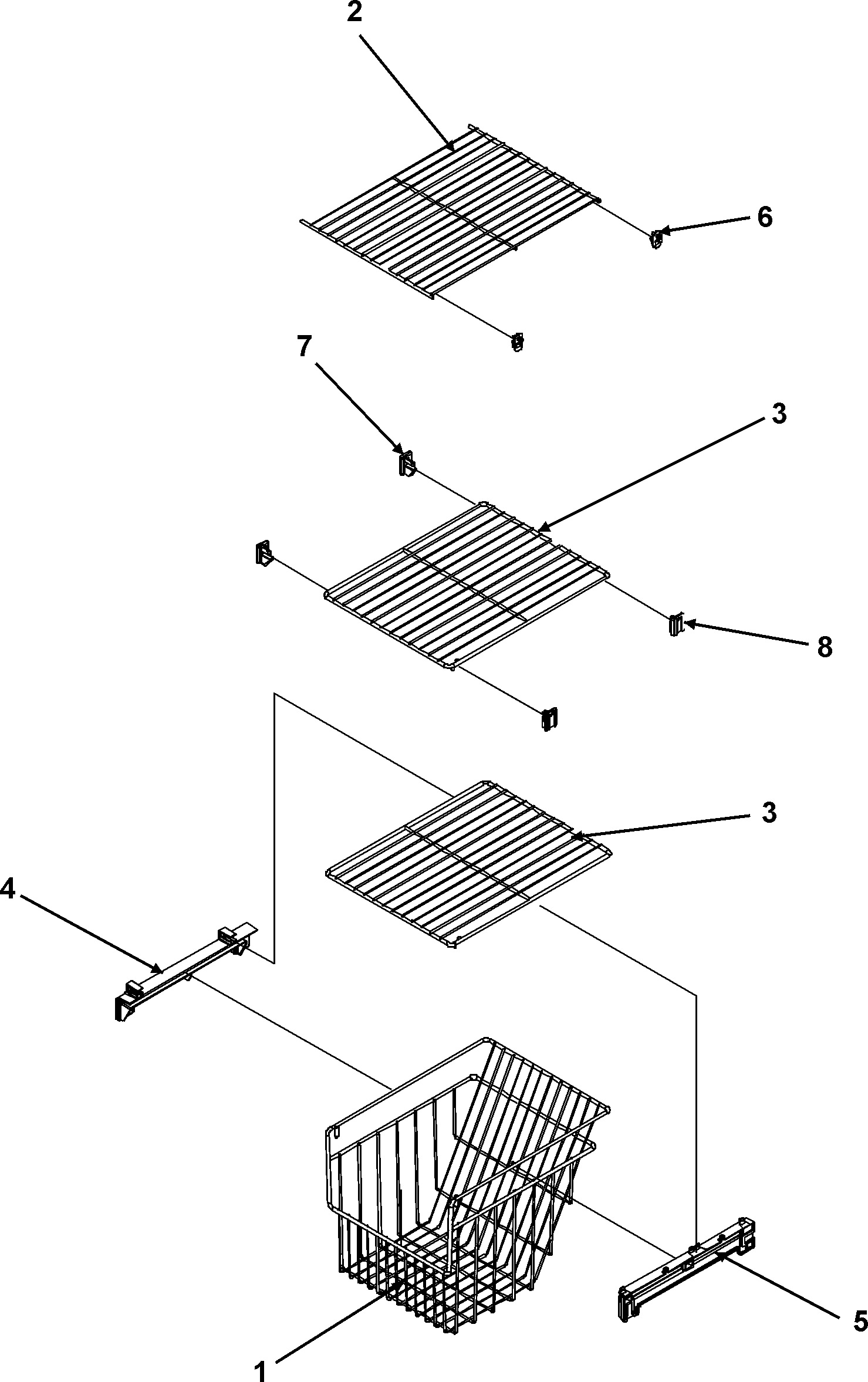 2
6
7
3
8
3
4
5
1