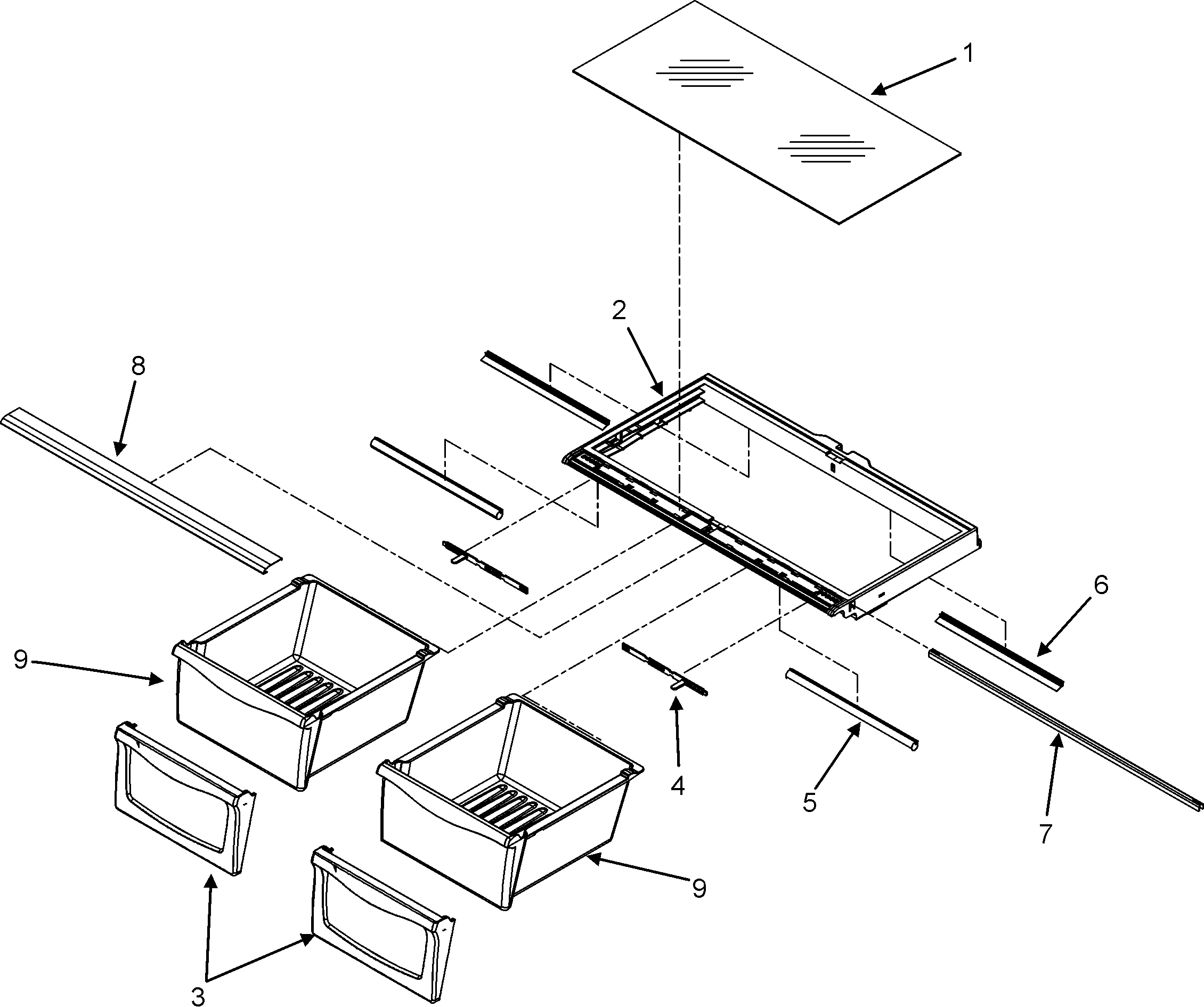 1
2
8
6
9
4
5
7
9
3