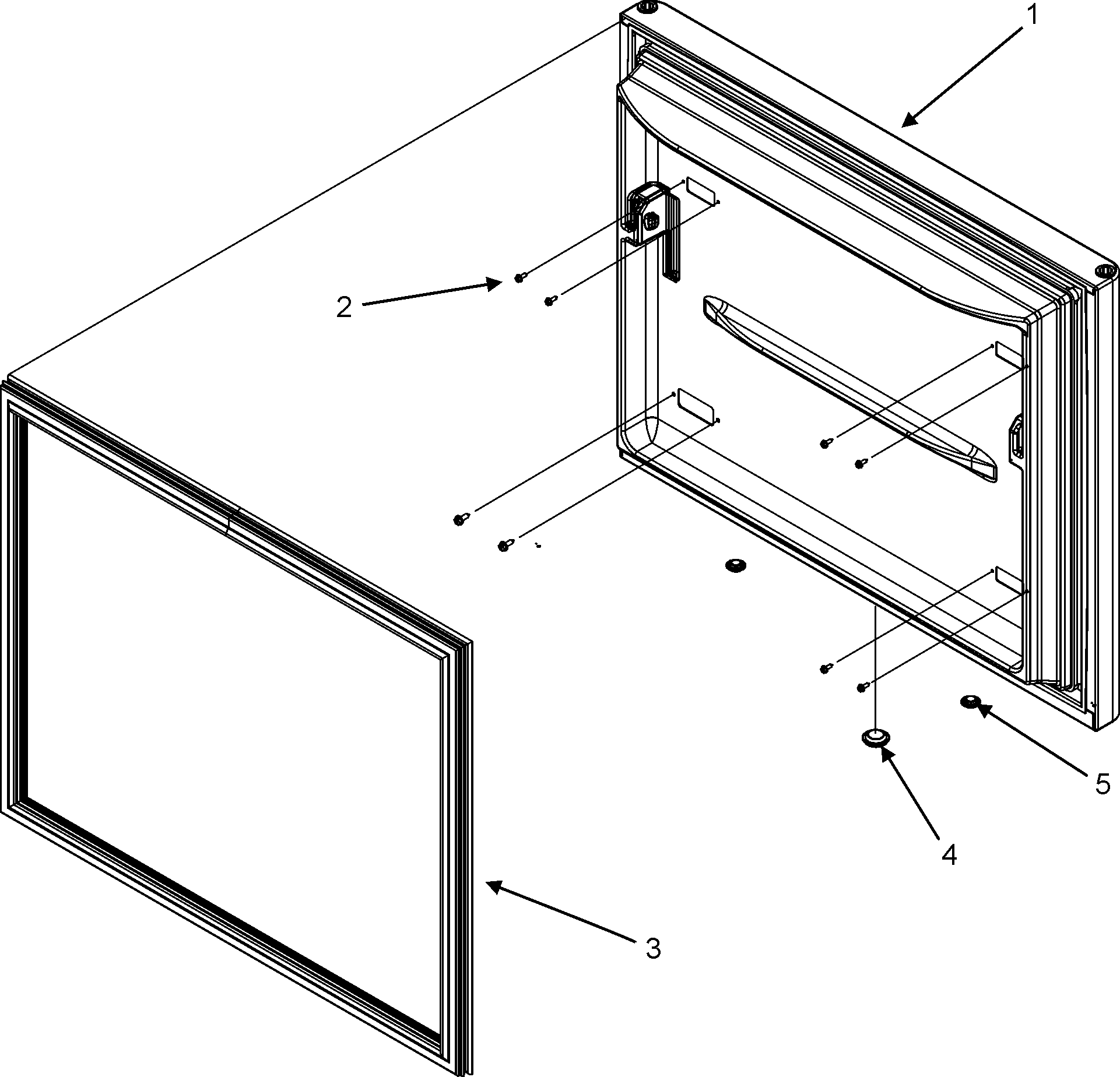 1

2

5

4

3