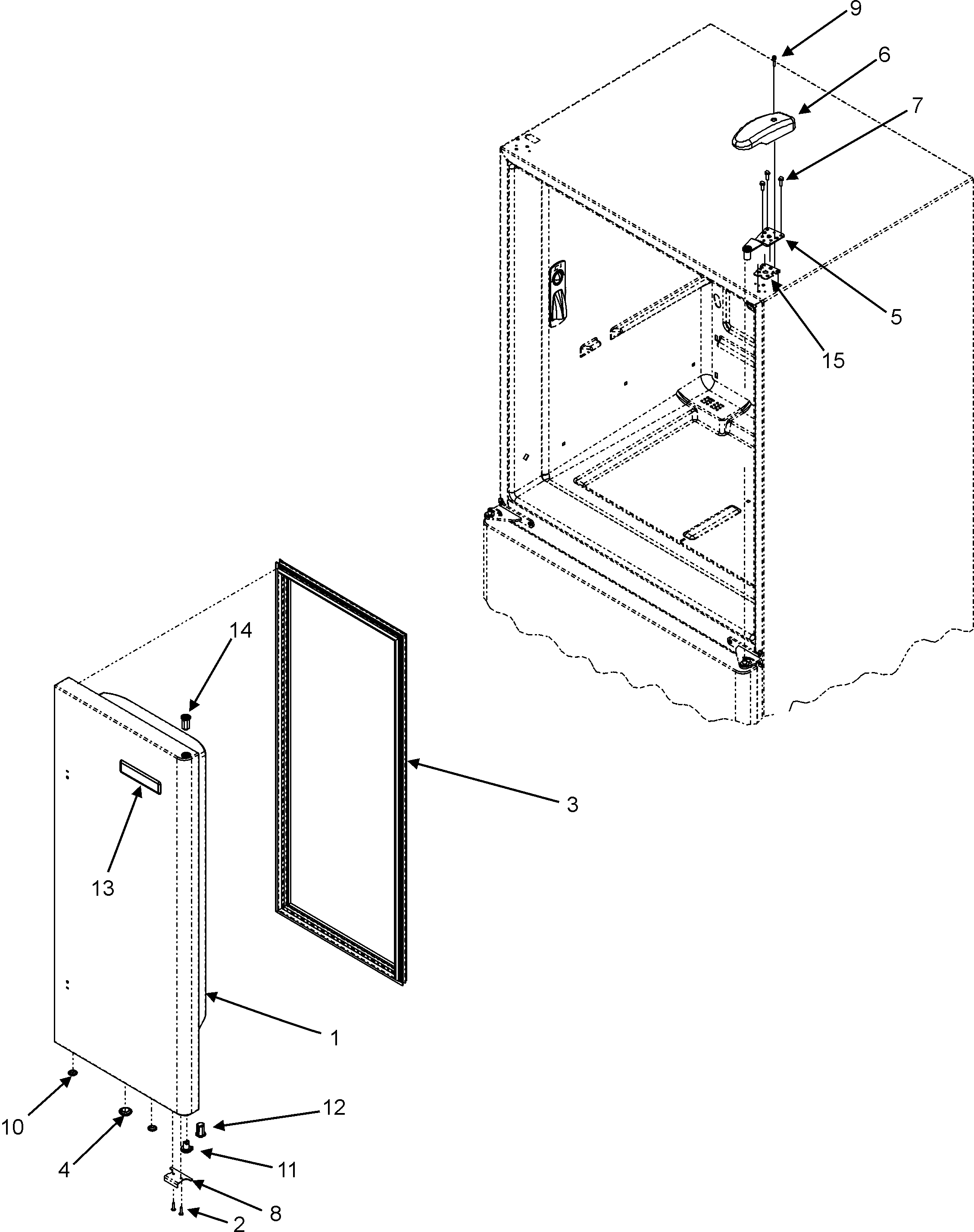 9
6
7
5
15
14
3
13
1
10
12
4
11
8
2