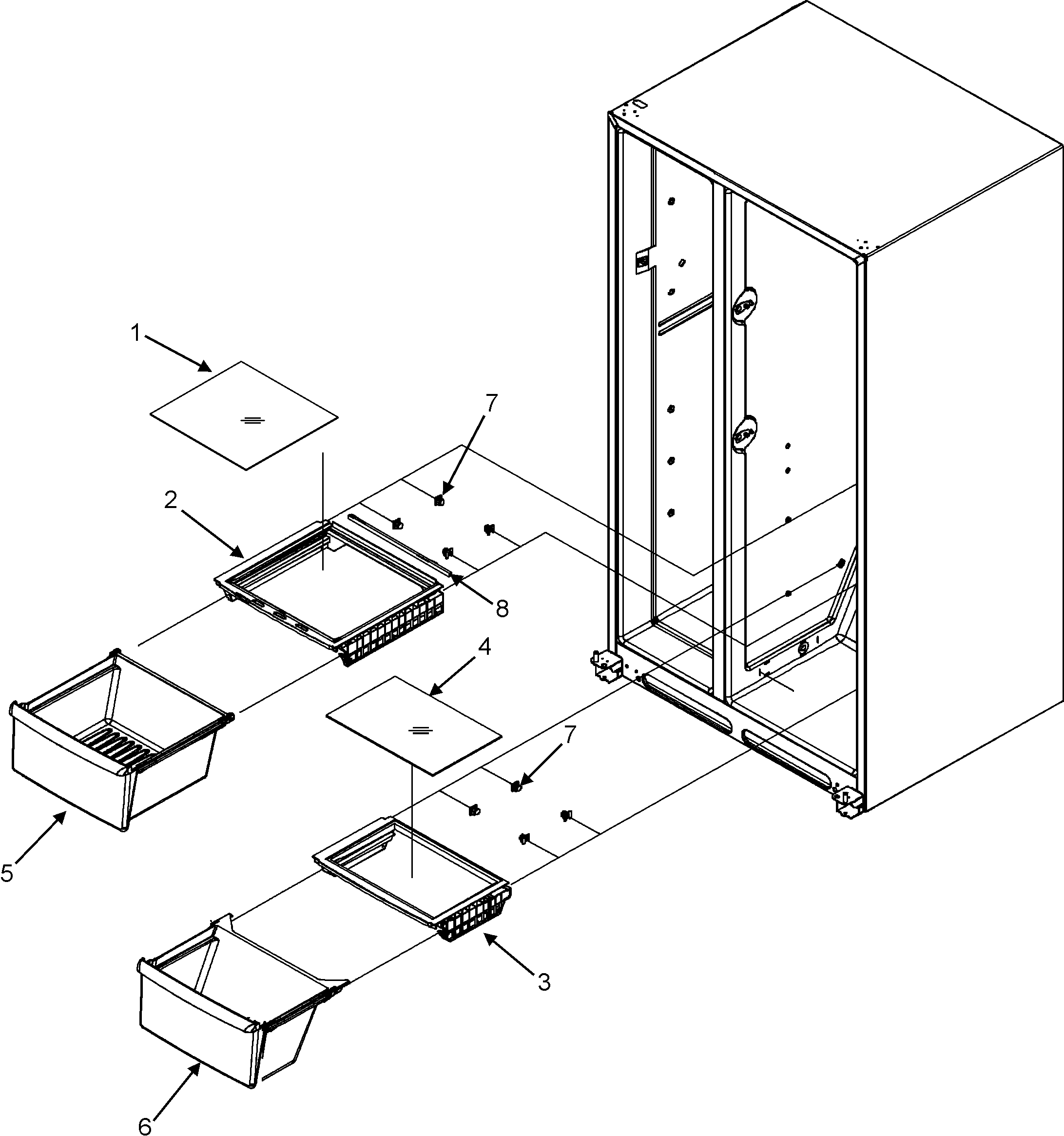 1
7
2
8
4
7
5
3
6