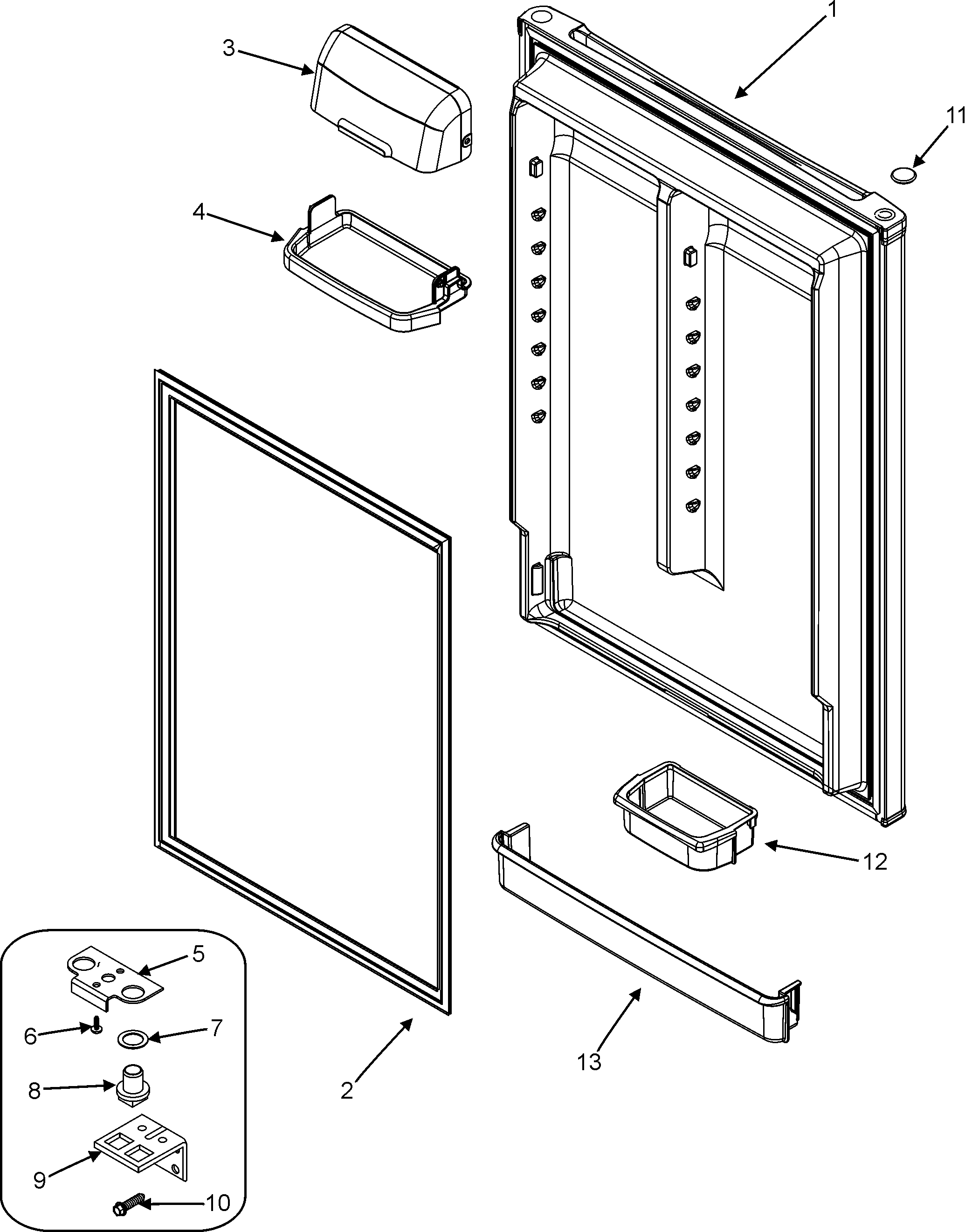 1
3
11
4
12
13
2
5
6
7
8
9
10