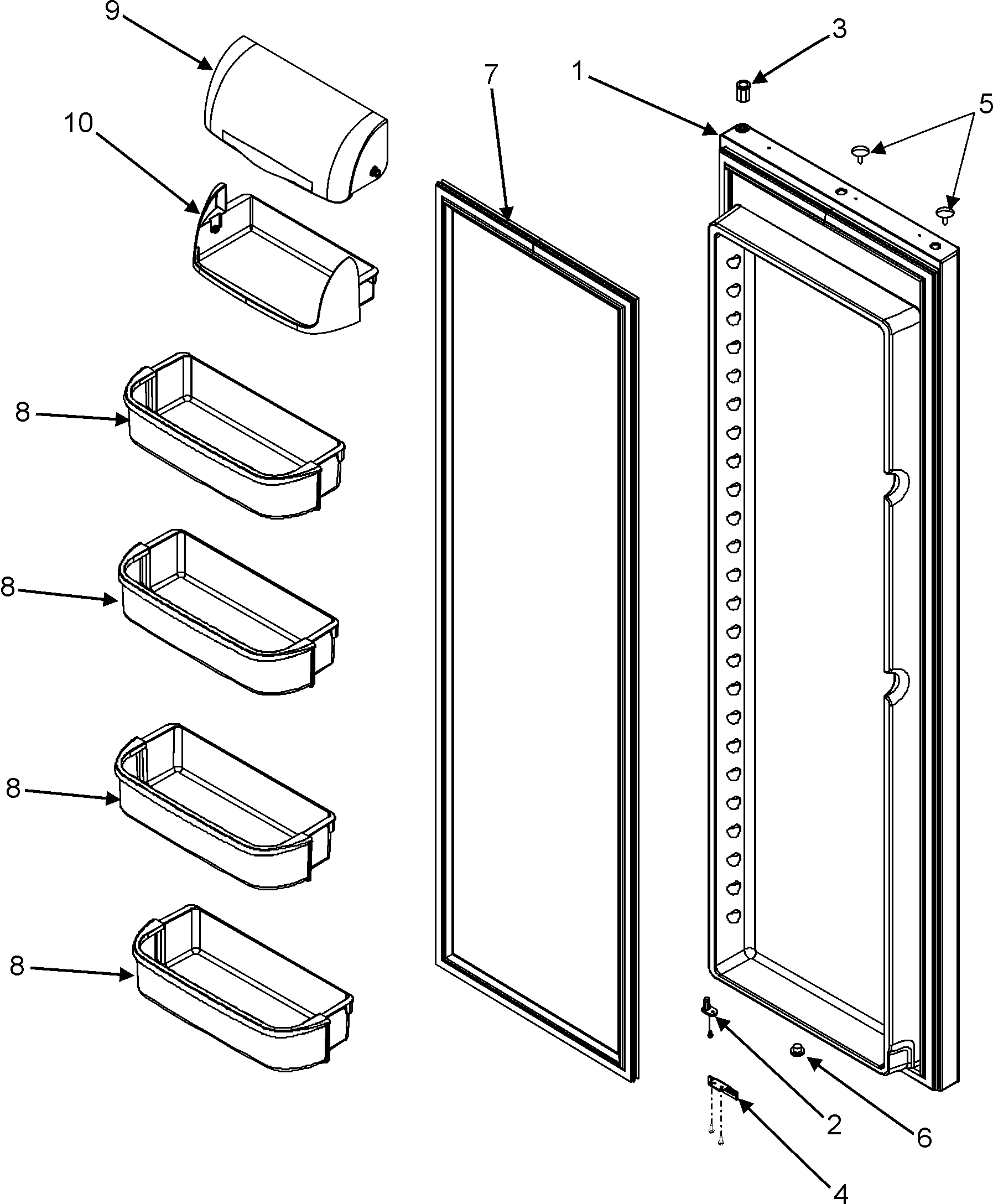 9
3
7
1
5
10
8
8
8
8
2
6
4