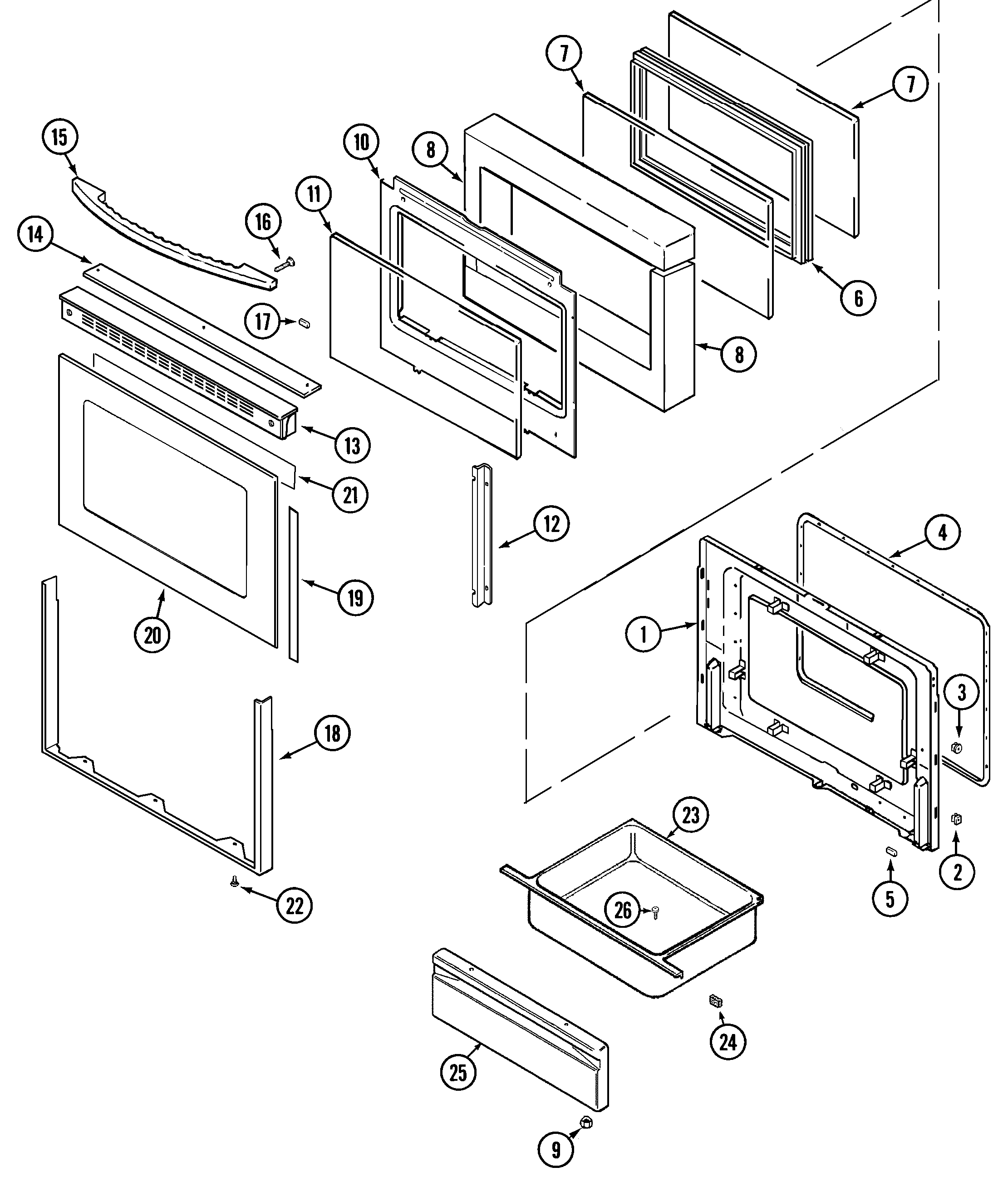 7
7
15
10
8
11
16
14
6
17
8
13
21
12
4
19
20
1
3
18
23
2
5
22
26
24
25
9