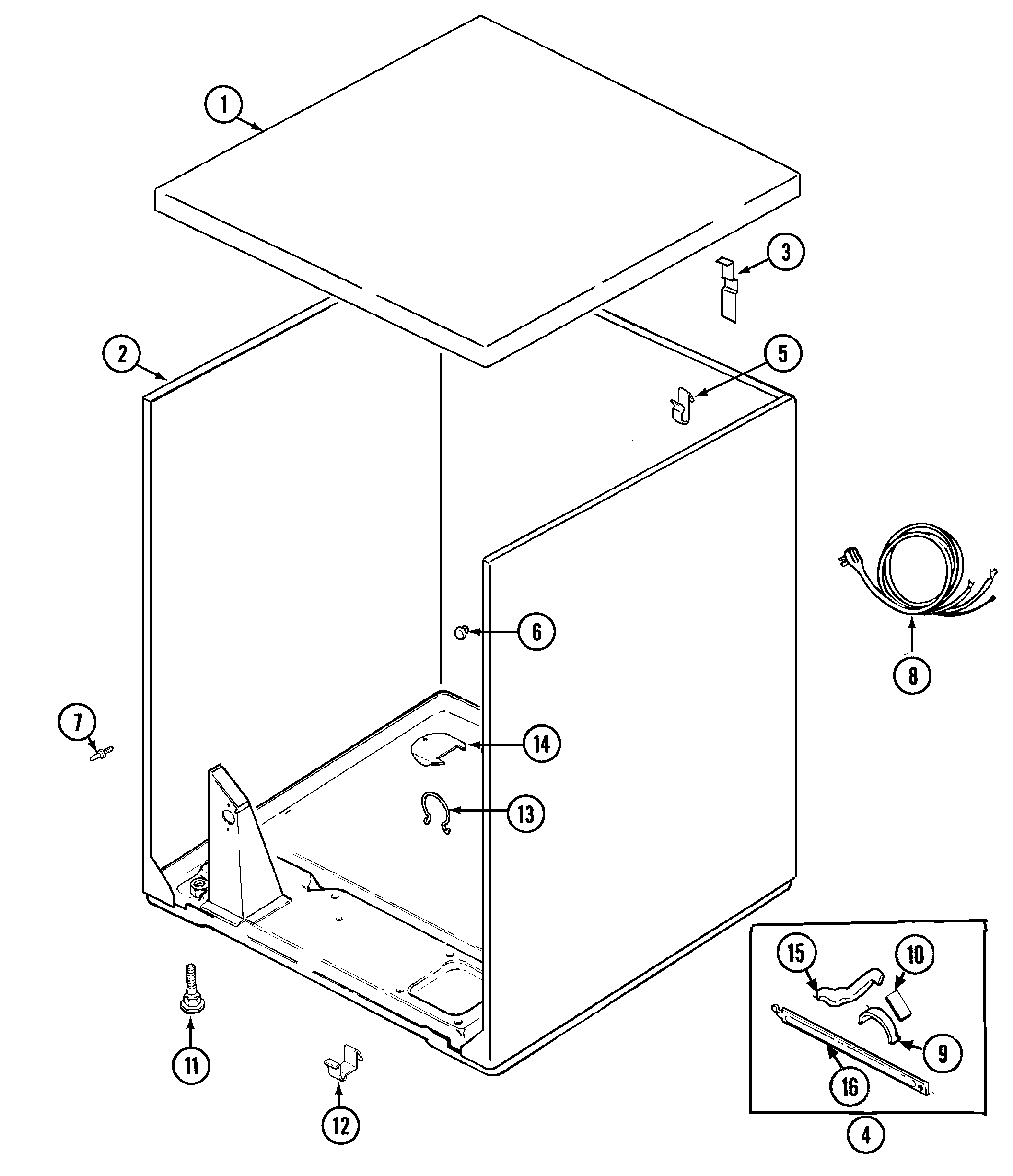 1
3
2
5
6
8
7
14
13
15
10
9
16
11
12
4