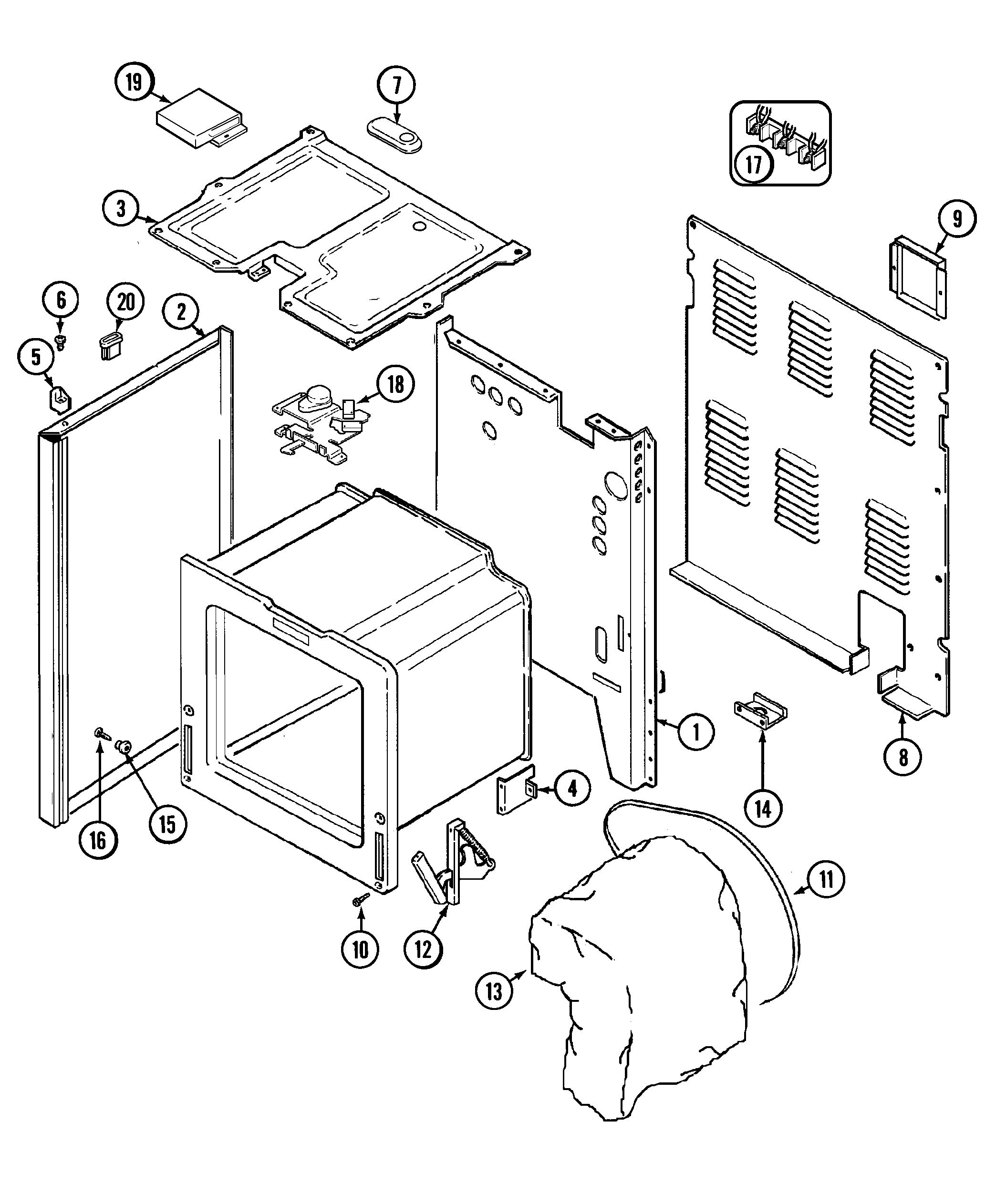 19

7

17

3

9

6

20

2

5

18

1

8

14

4

16

15

11

10

12

13