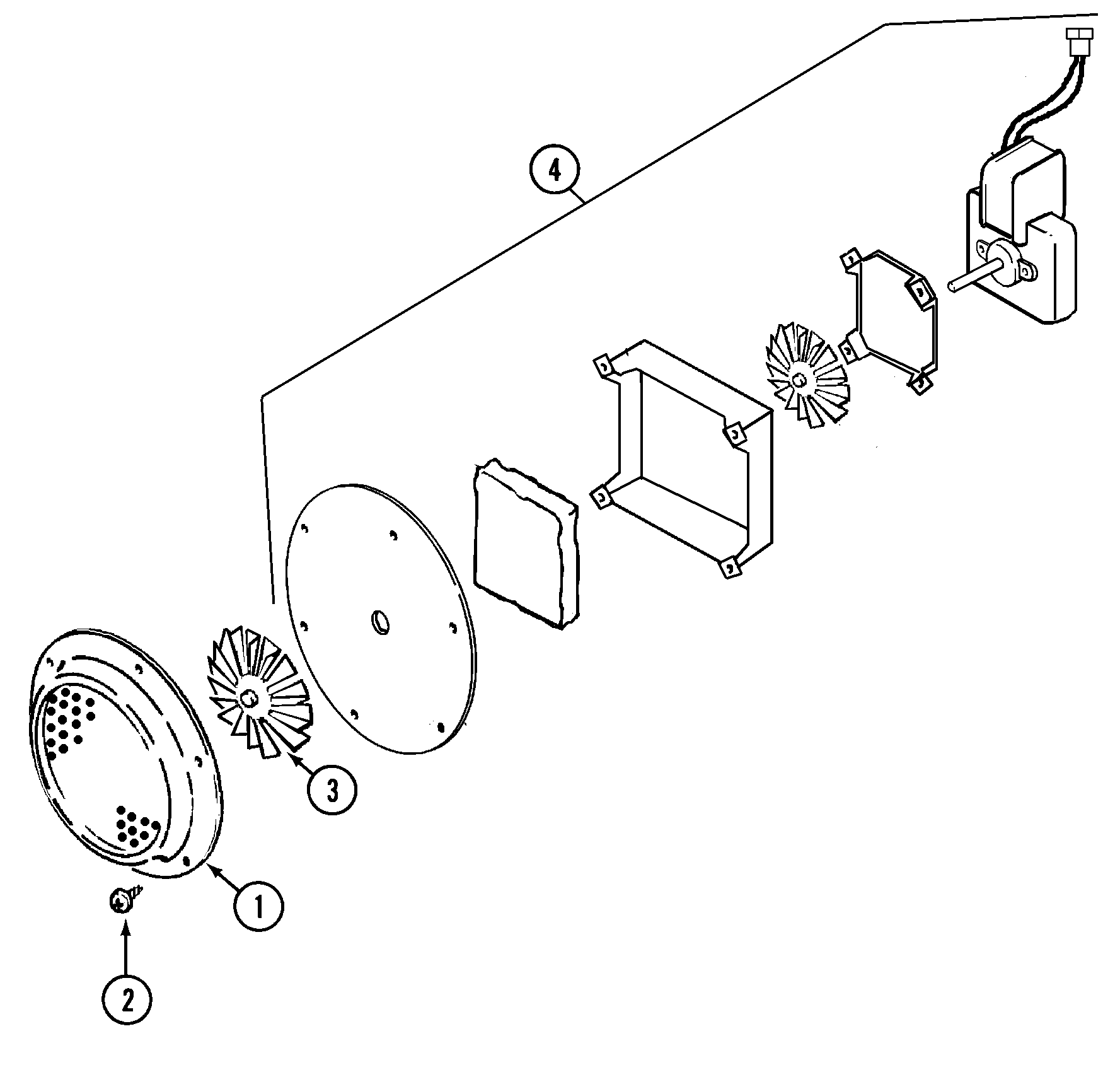 4
3
1
2