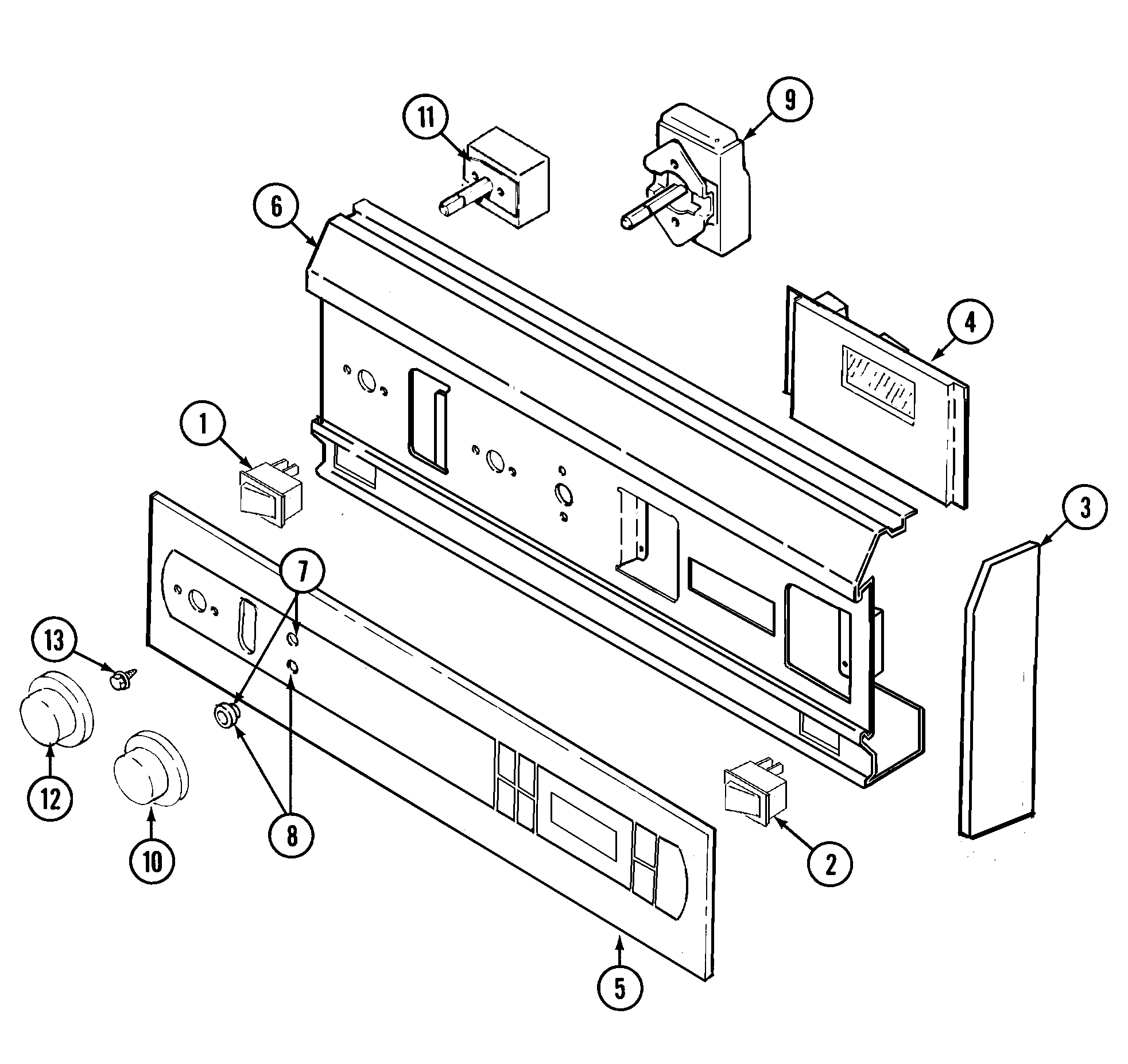 11
9
6
4
1
3
7
13
12
10
8
2
5