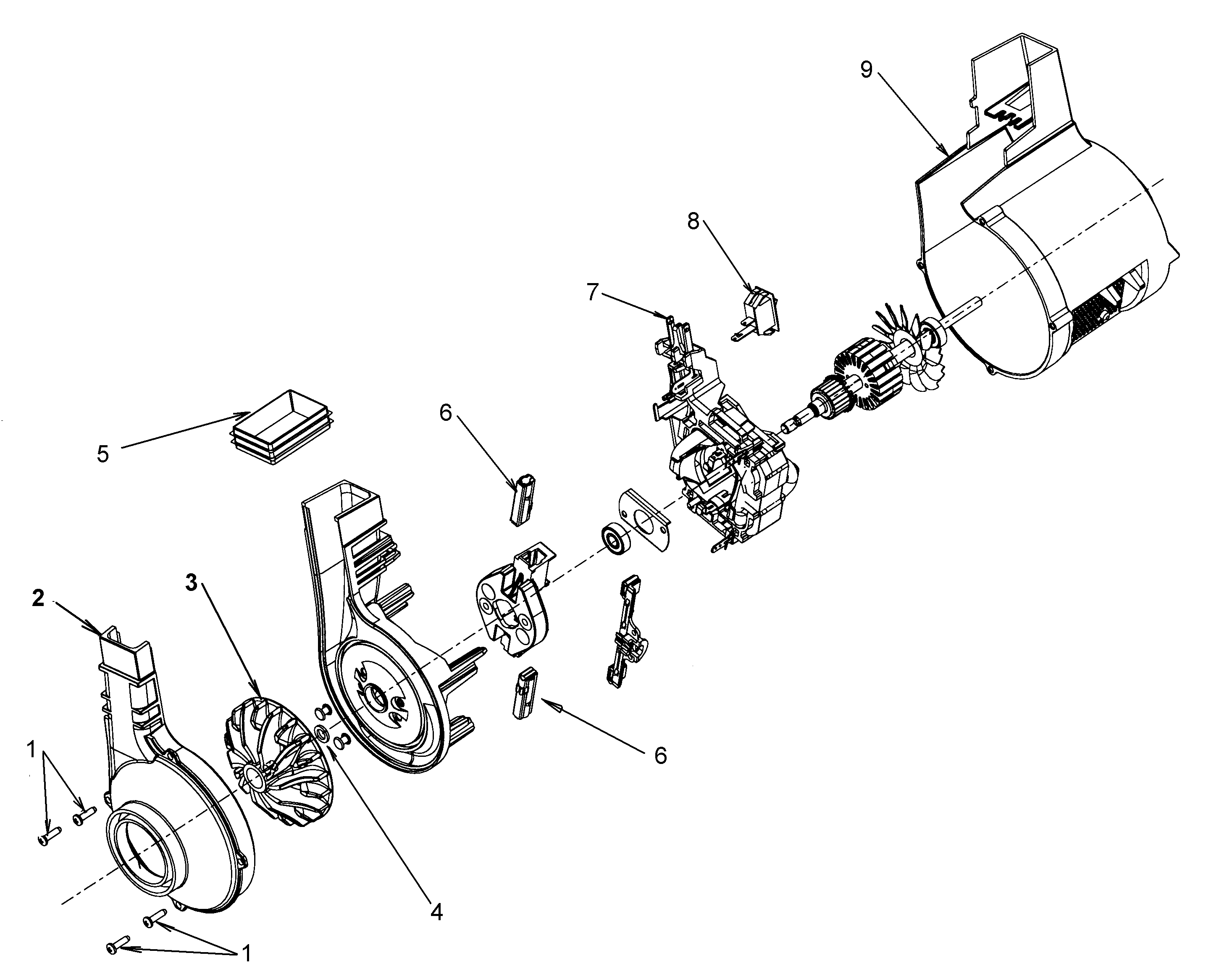 9
8
7
6
5
2
3
1
6
4
1