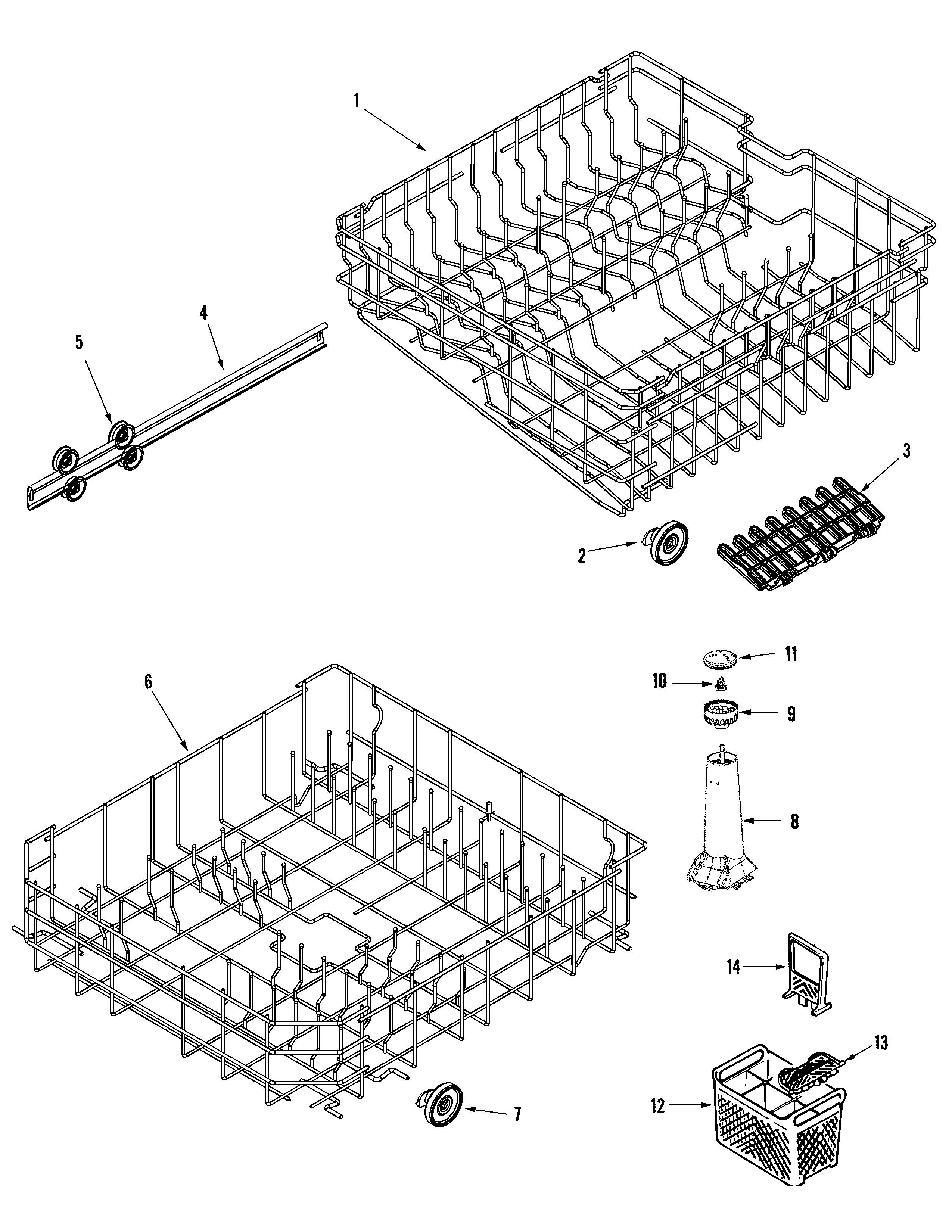 1
4
5
3
2
6
11
10
9
8
14
13
12
7