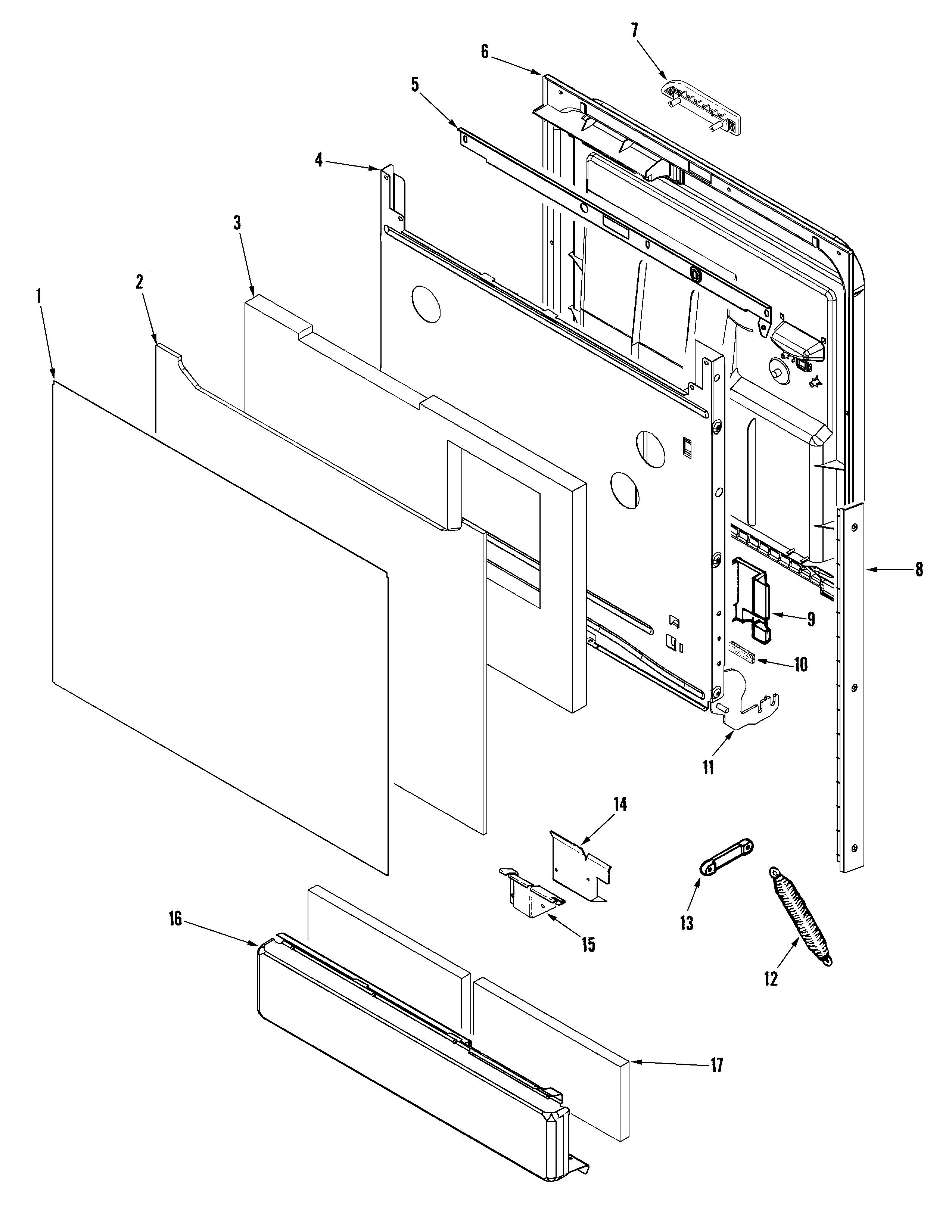 7
6
5
4
3
2
1
8
9
10
11
14
13
12
15
16
17