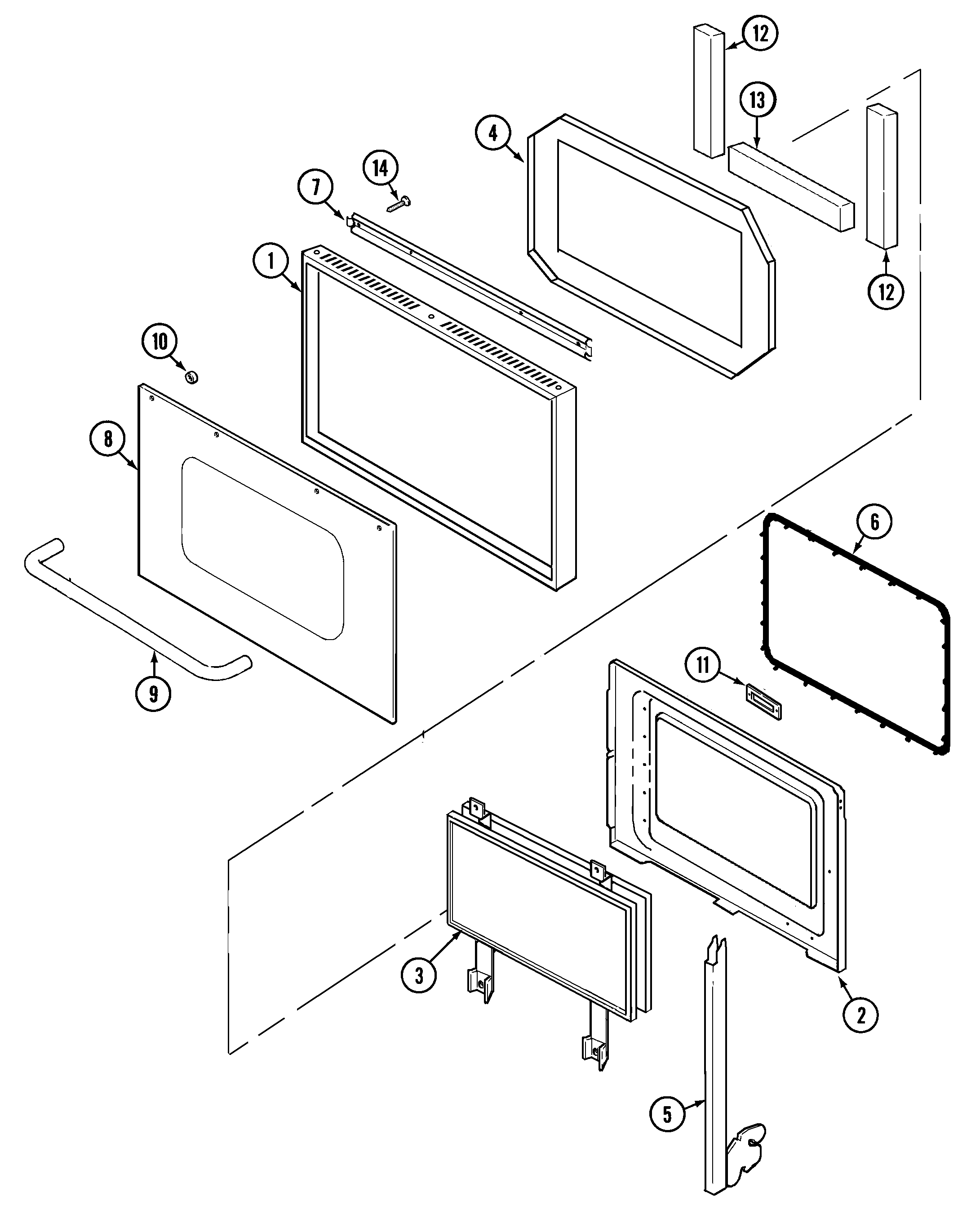 12
13
4
14
7
12
1
10
8
6
9
11
3
2
5