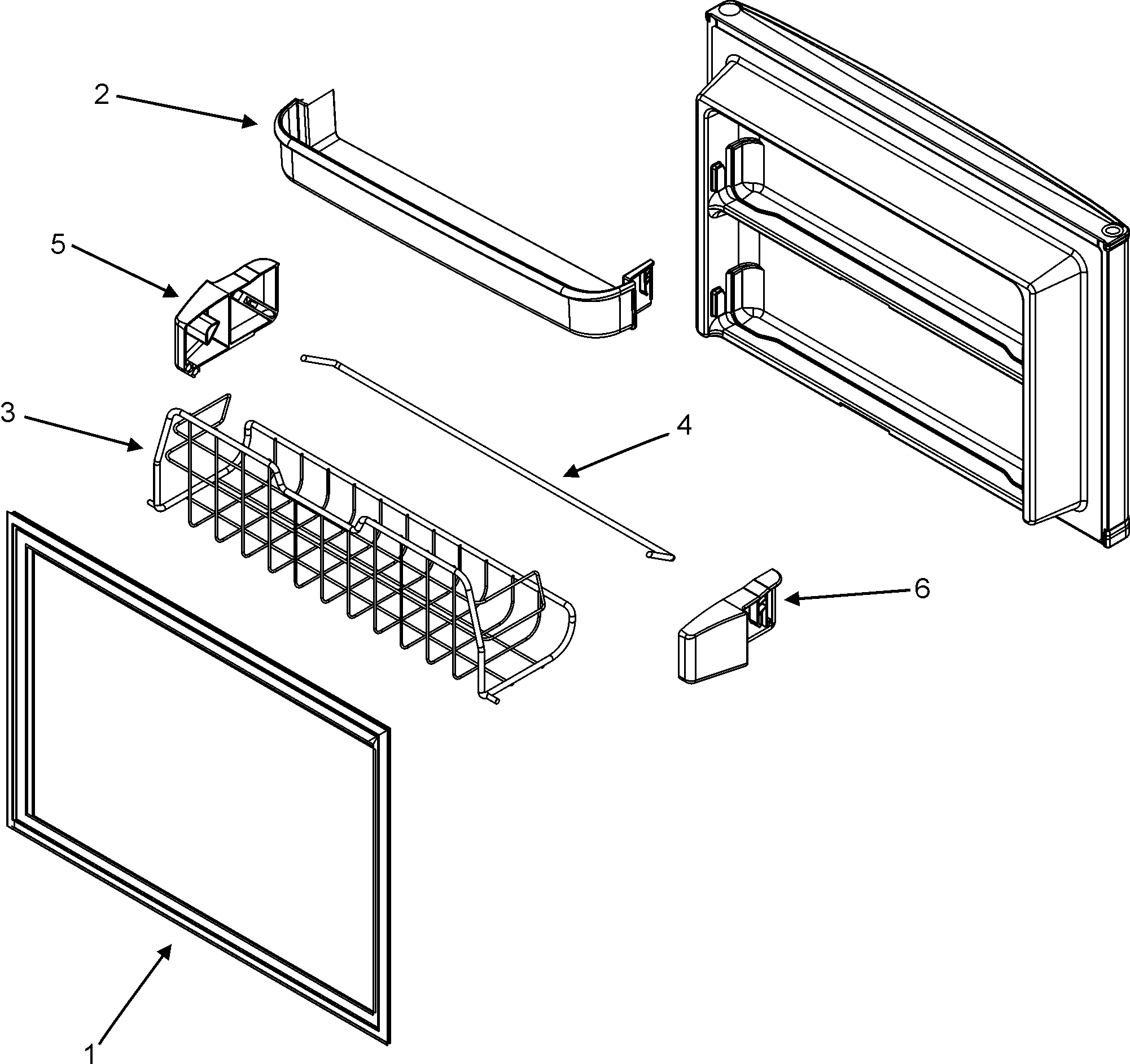 2

5

3

4

6

1