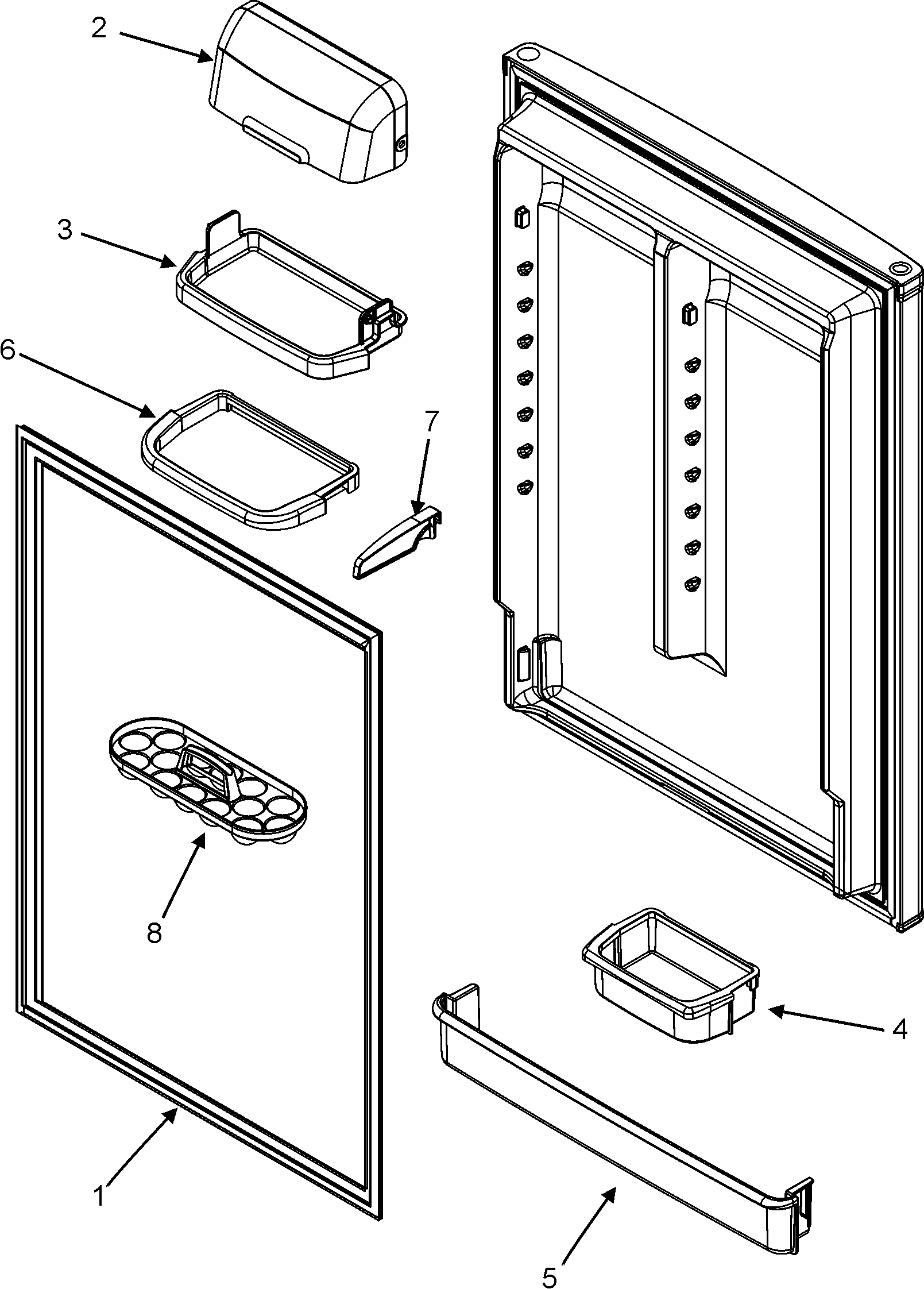 2
3
6
7
8
4
1
5