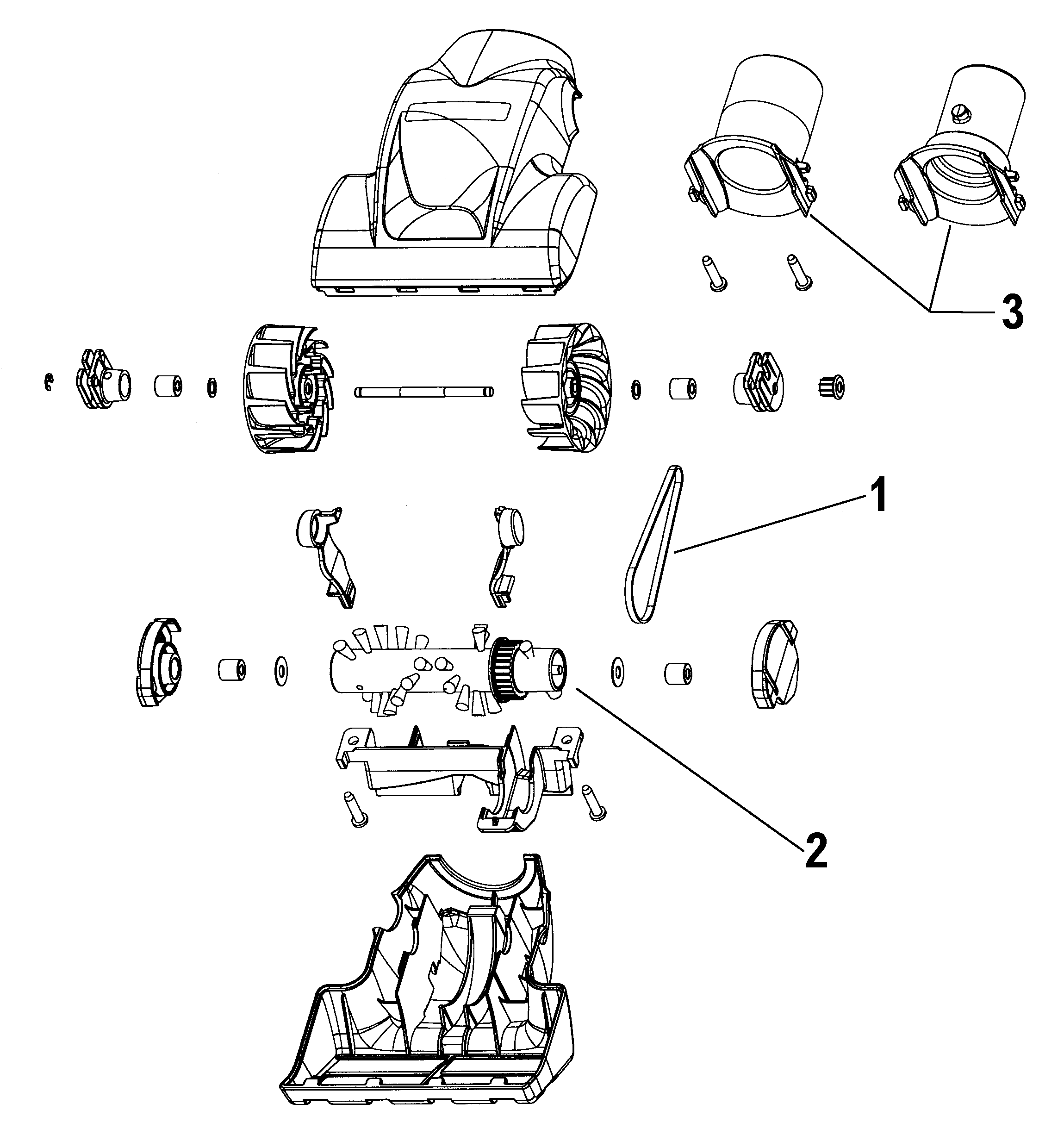 3

1

2