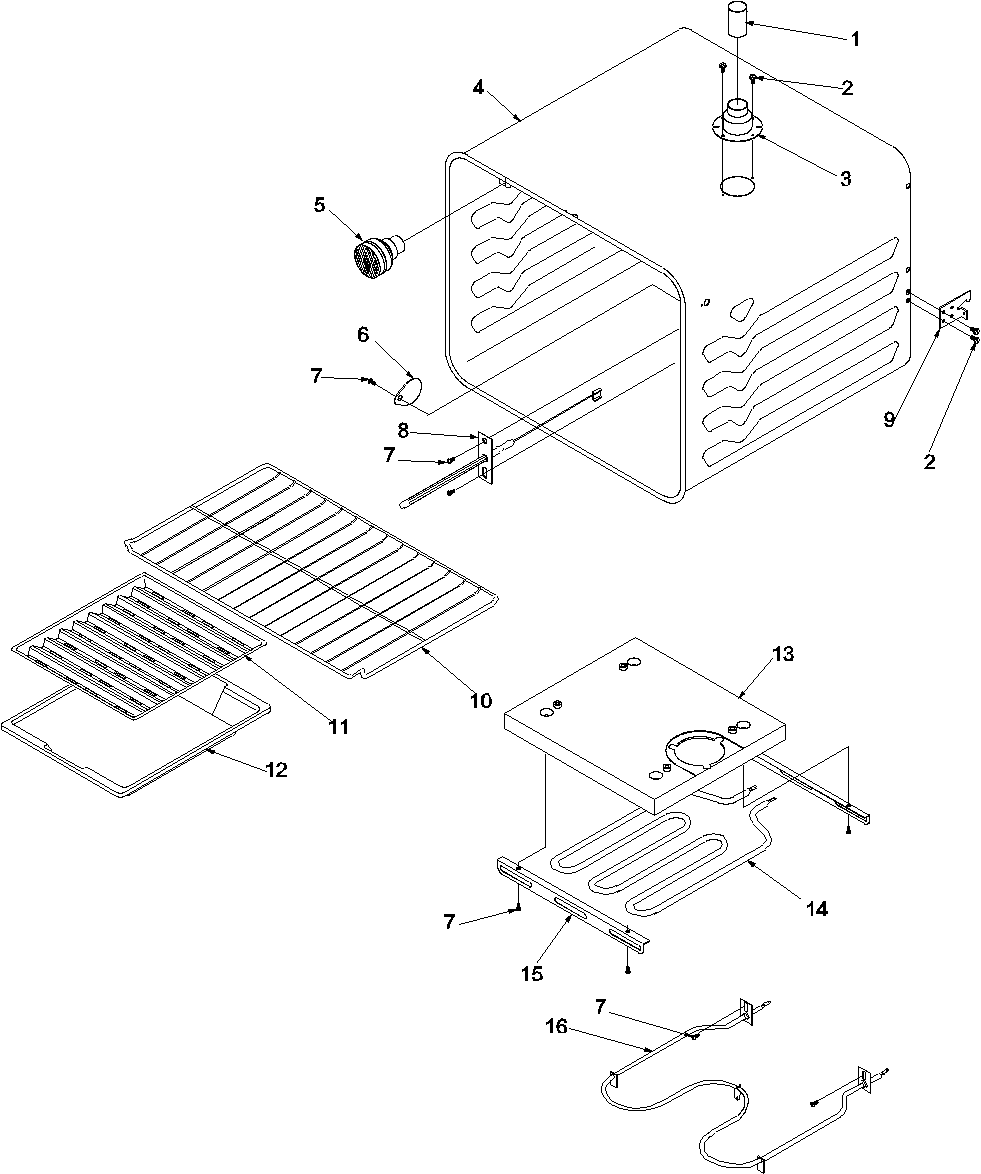 1
2
4
3
5
6
7
8
7
9
2
10
11
12
13
14
7
15
7
16