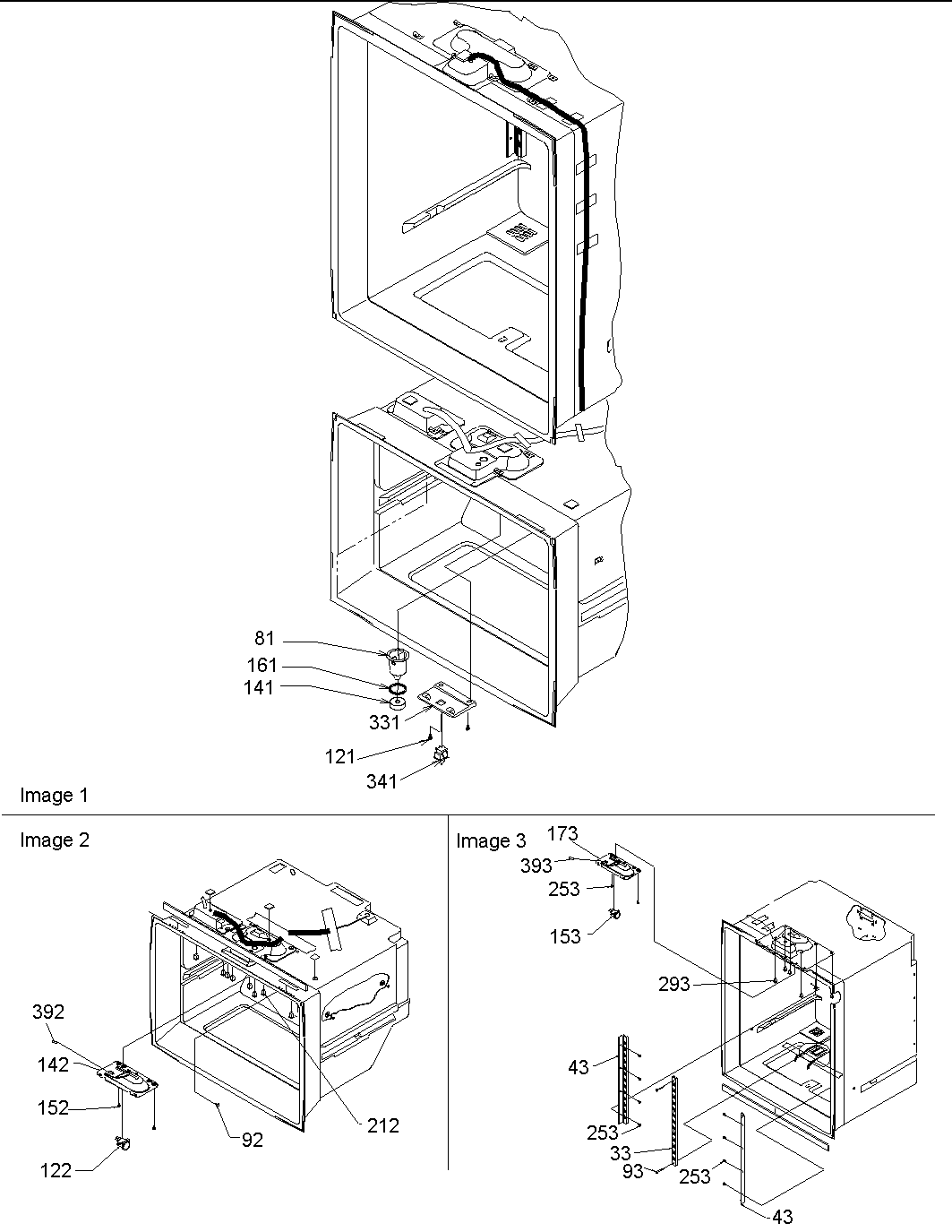 81
161
141
331
121
341
Image 1

Image 2
392
142
152
122
92
212

Image 3
173
393
253
153
293
43
253
33
93
253
43