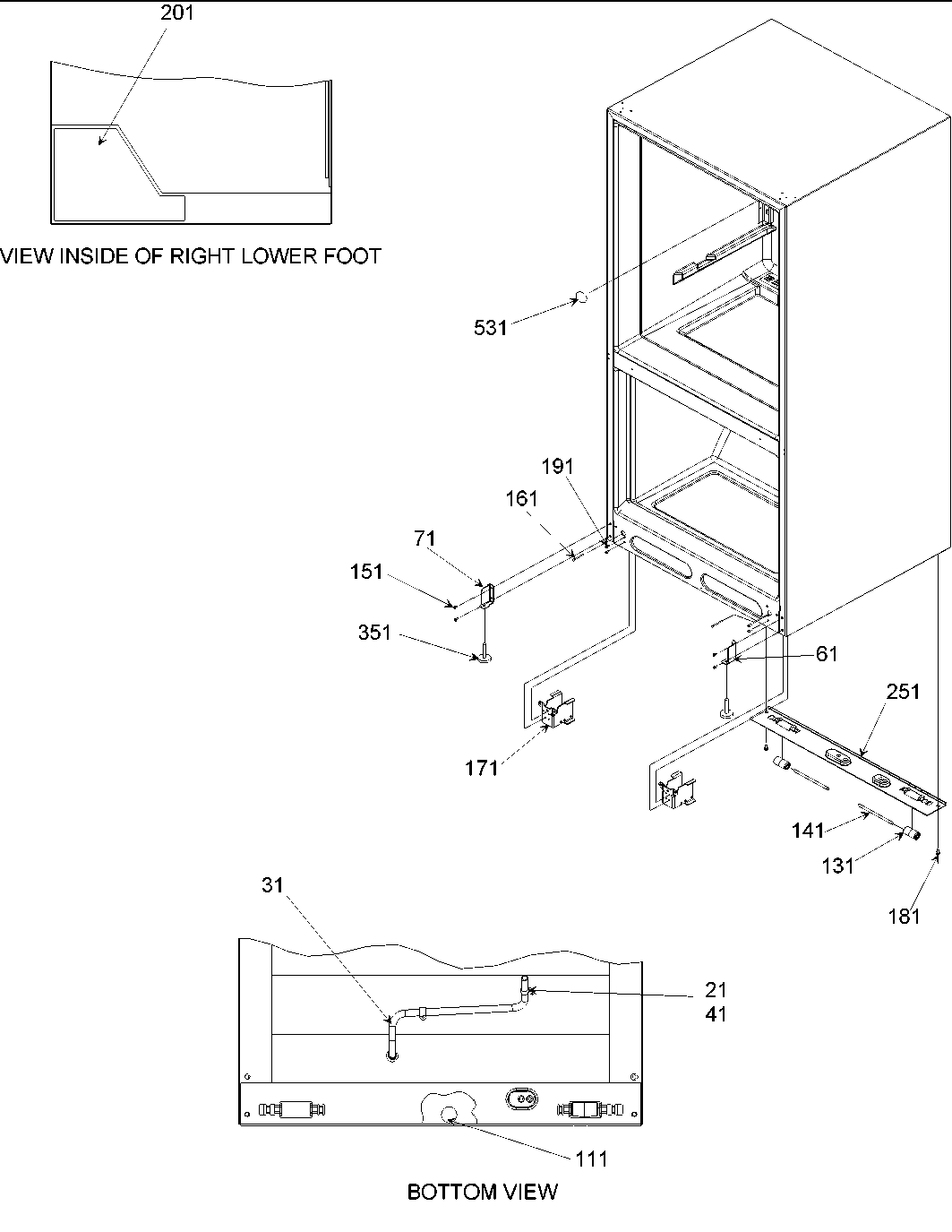 201

VIEW INSIDE OF RIGHT LOWER FOOT

531

191

161

71

151

351

61

251

171

141

131

181

31

21
41

111

BOTTOM VIEW