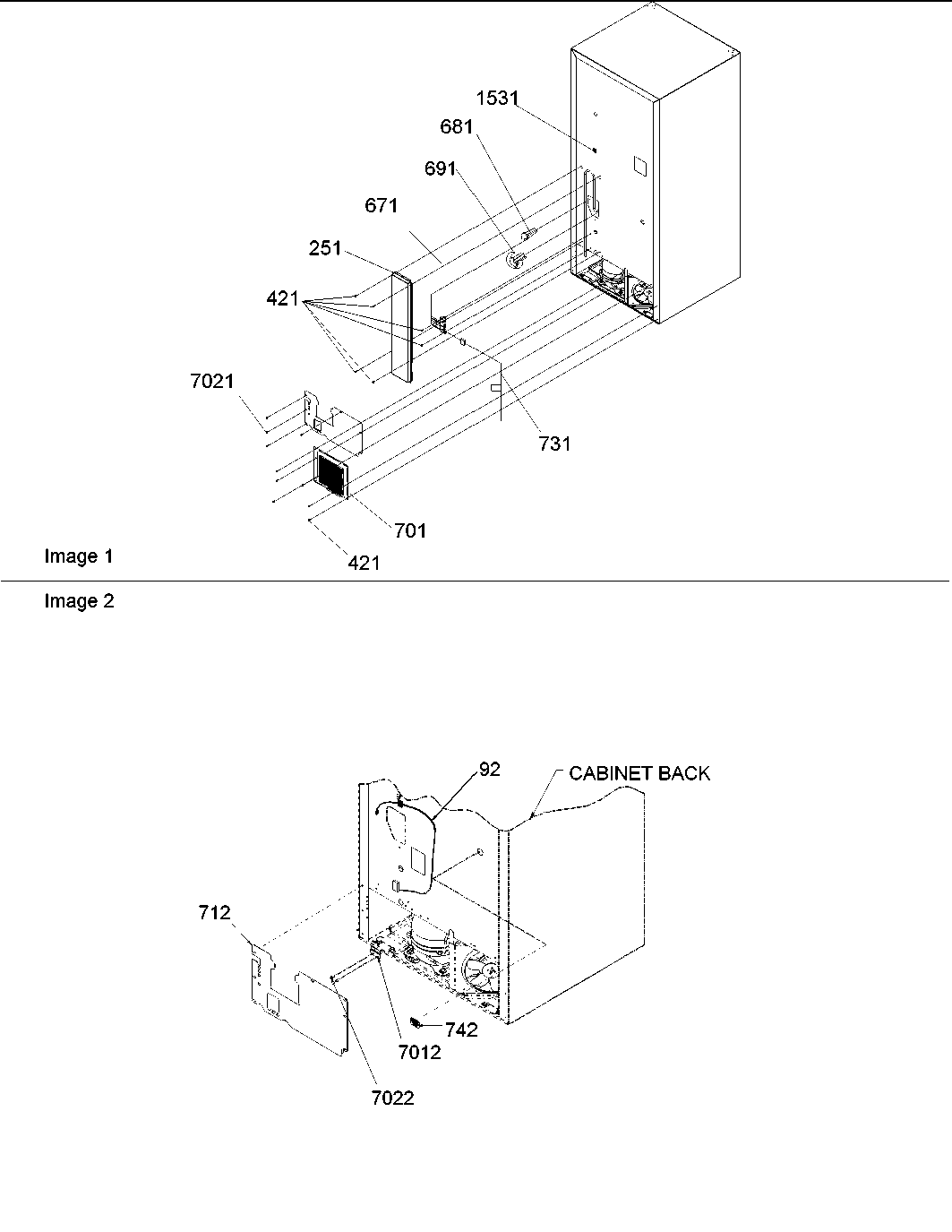 1531
681
691
671
251
421
7021
731
701
421
Image 1

Image 2
92
CABINET BACK
712
742
7012
7022