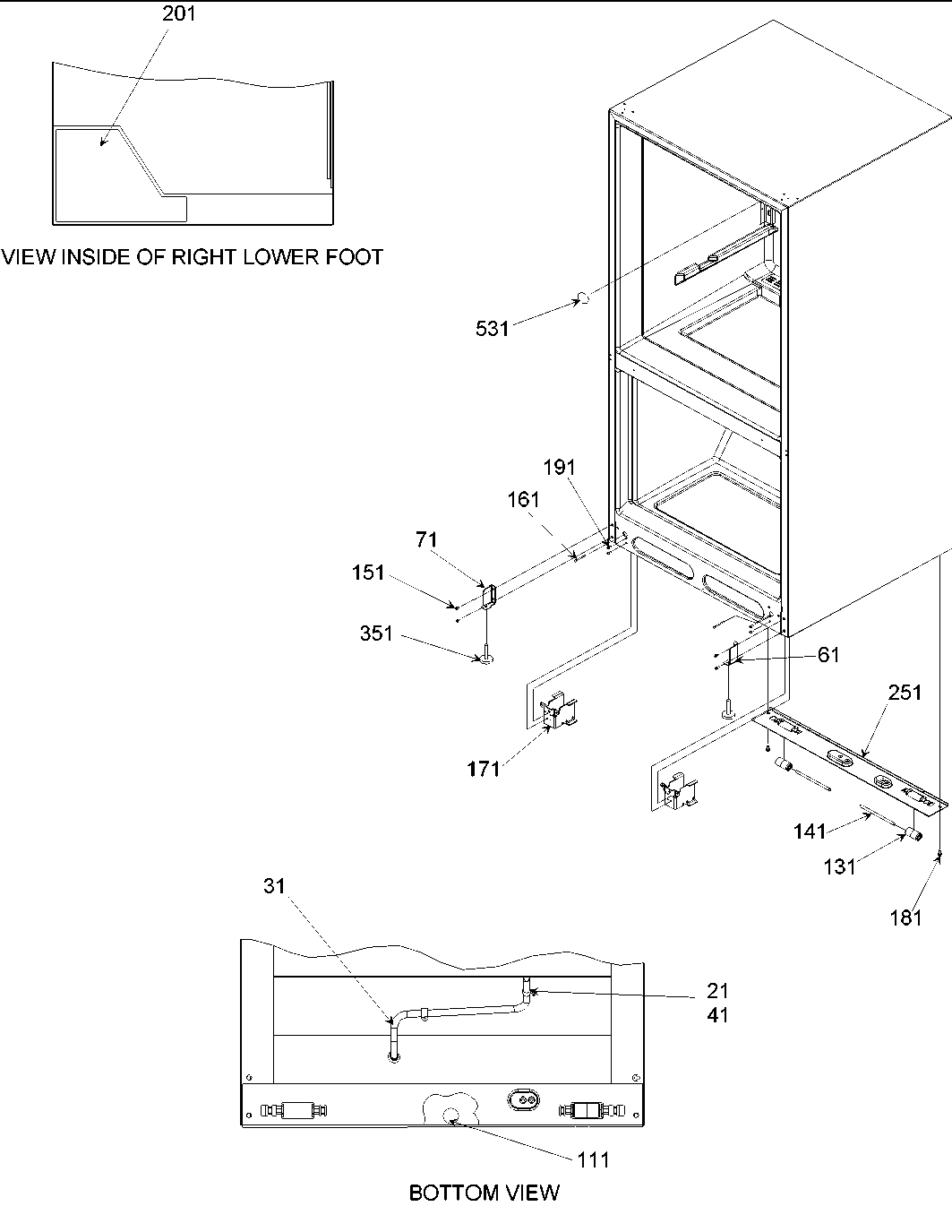 201

VIEW INSIDE OF RIGHT LOWER FOOT

531

191

161

71

151

351

61

251

171

141

131

181

31

21
41

111

BOTTOM VIEW