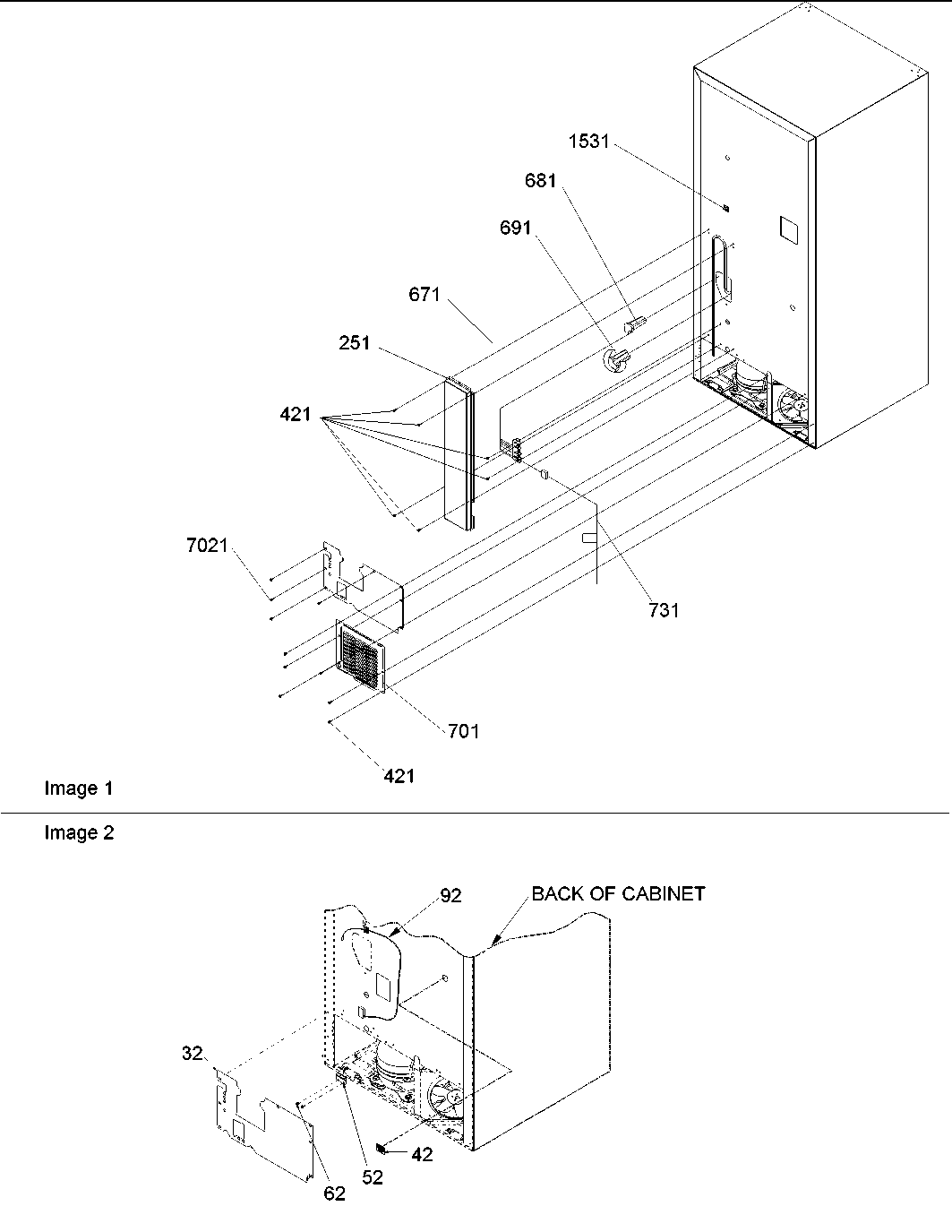 1531
681
691
671
251
421
7021
731
701
421
Image 1

Image 2
92
BACK OF CABINET
32
42
52
62