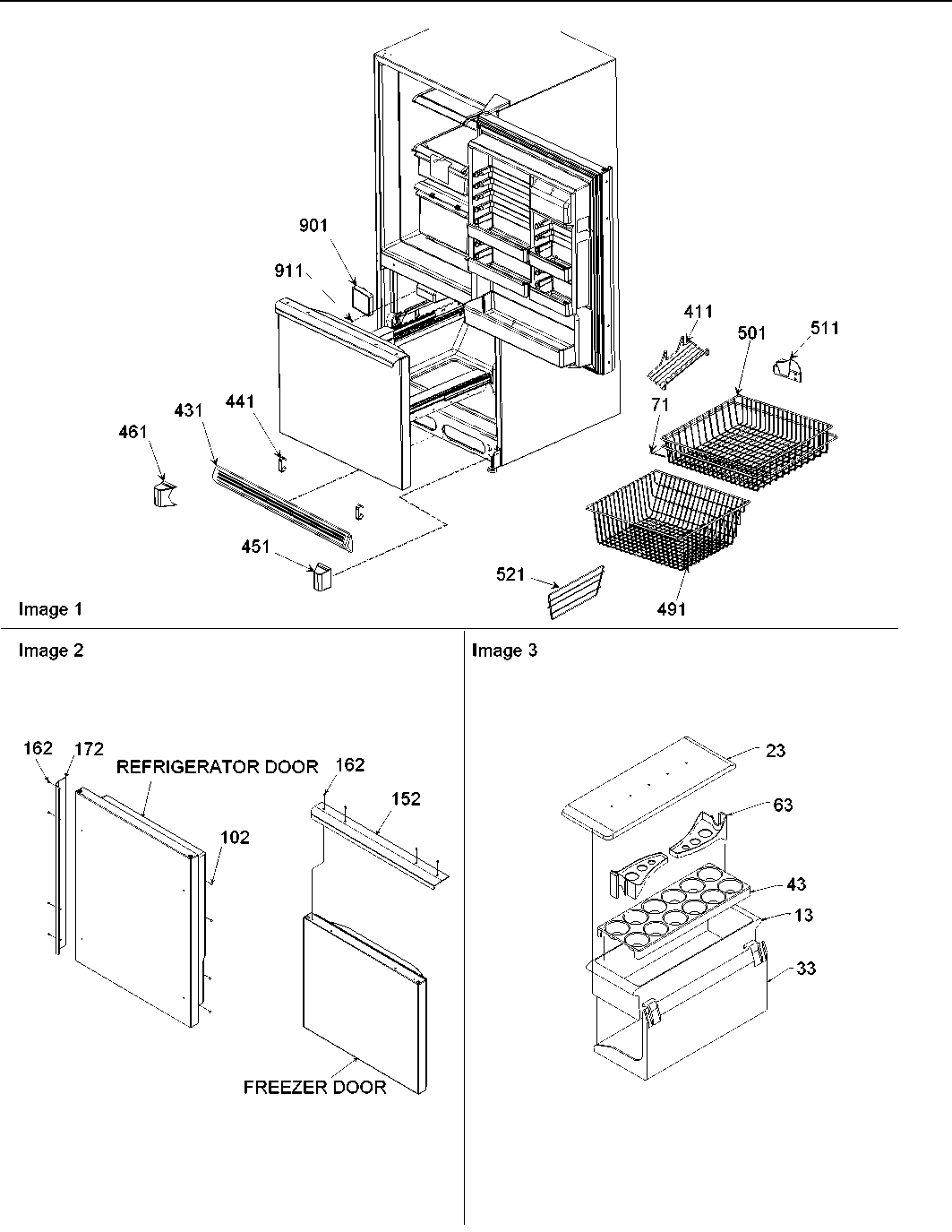 901
911
411
501
511
71
441
431
461
451
521
491
Image 1

Image 2
162 172 REFRIGERATOR DOOR 162
152
102
FREEZER DOOR

Image 3
23
63
43
13
33