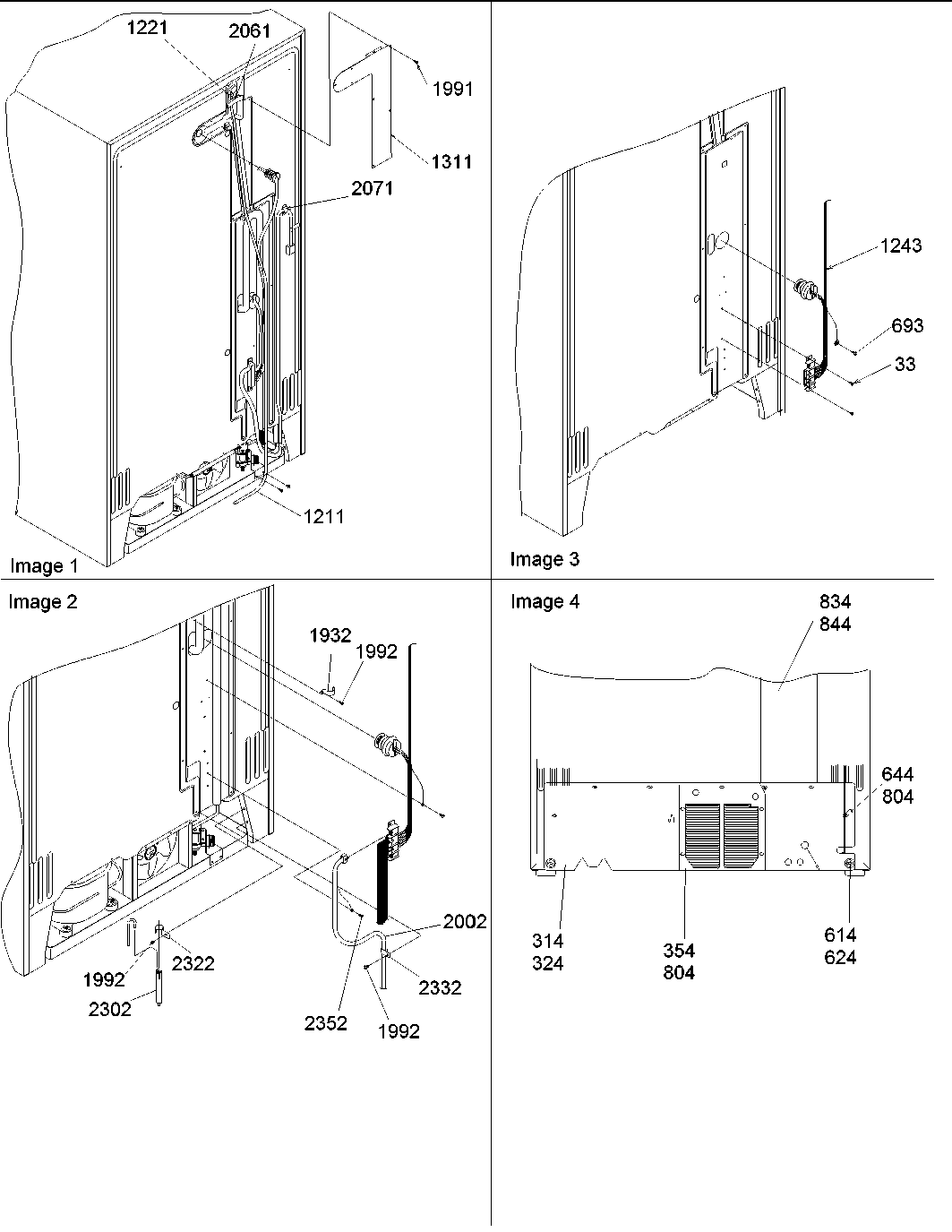 1221
2061
1991
1311
2071
1211
Image 1

1243
693
33
Image 3

Image 2
1932
1992
2002
1992
2322
2302
2352
2332
1992

Image 4
834
844
644
804
314
324
354
804
614
624