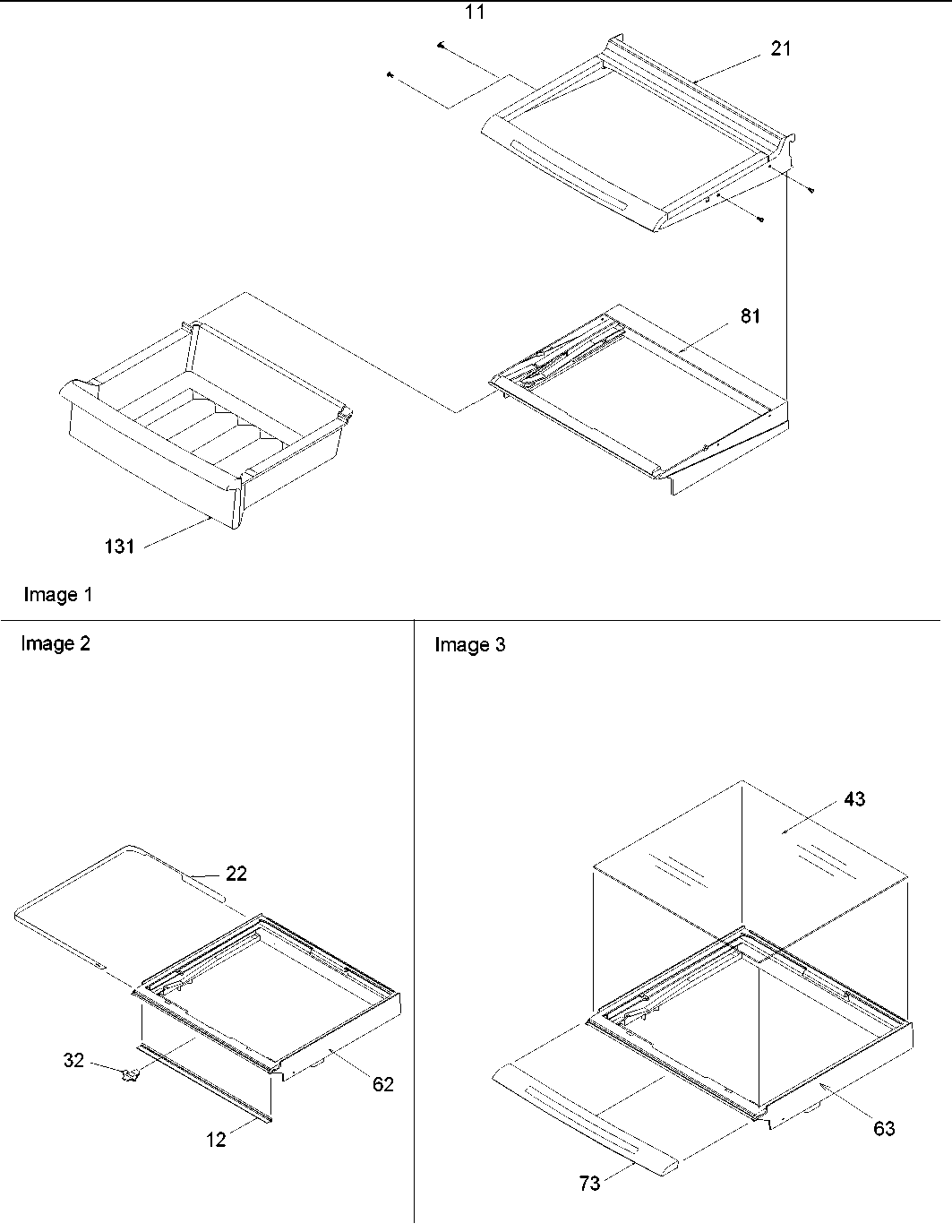 11

21

81

131

Image 1

Image 2

22

32

62

12

Image 3

43

63

73