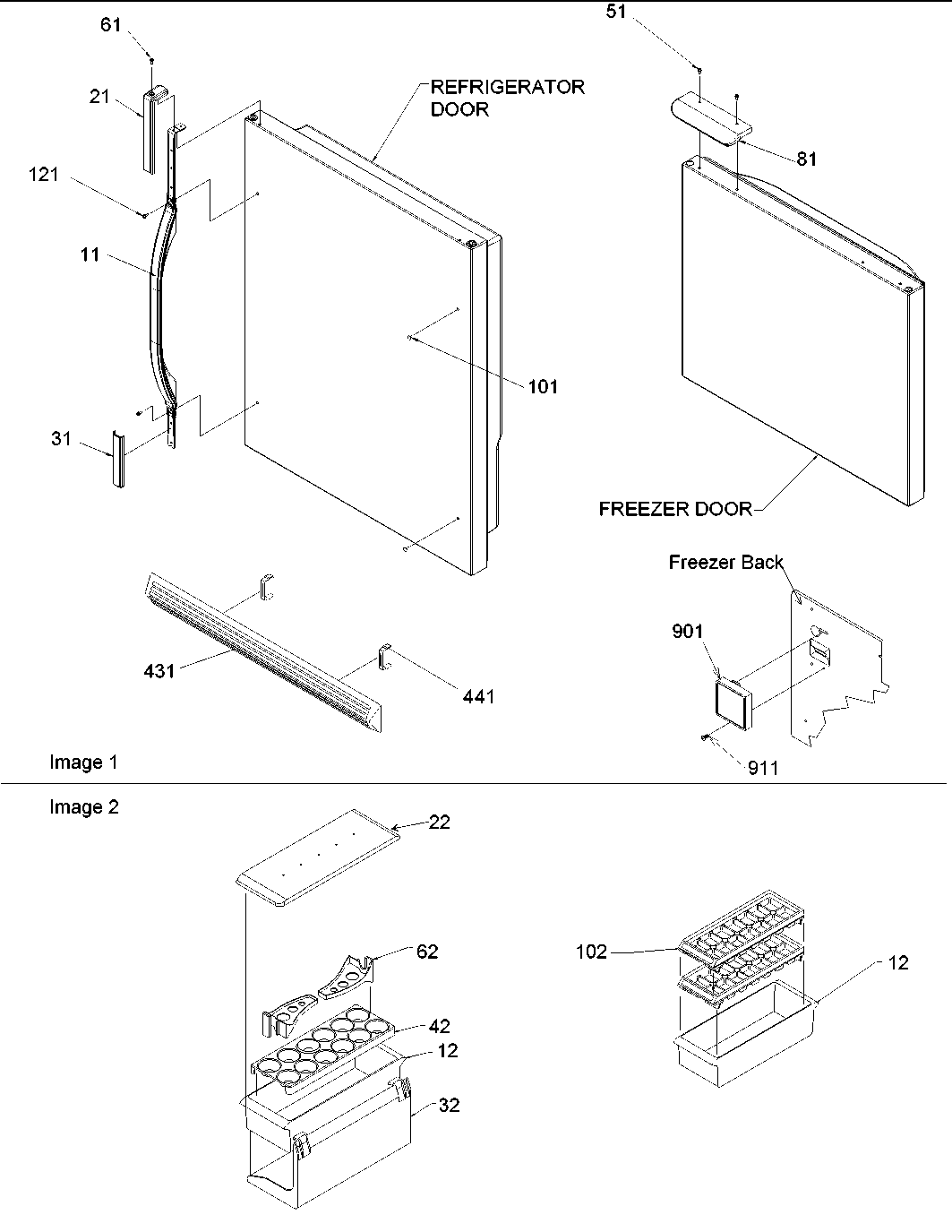 61

21

121

11

31

REFRIGERATOR DOOR

101

431

441

51

81

FREEZER DOOR

Freezer Back

901

911

Image 1

Image 2

22

62

42

12

32

102

12