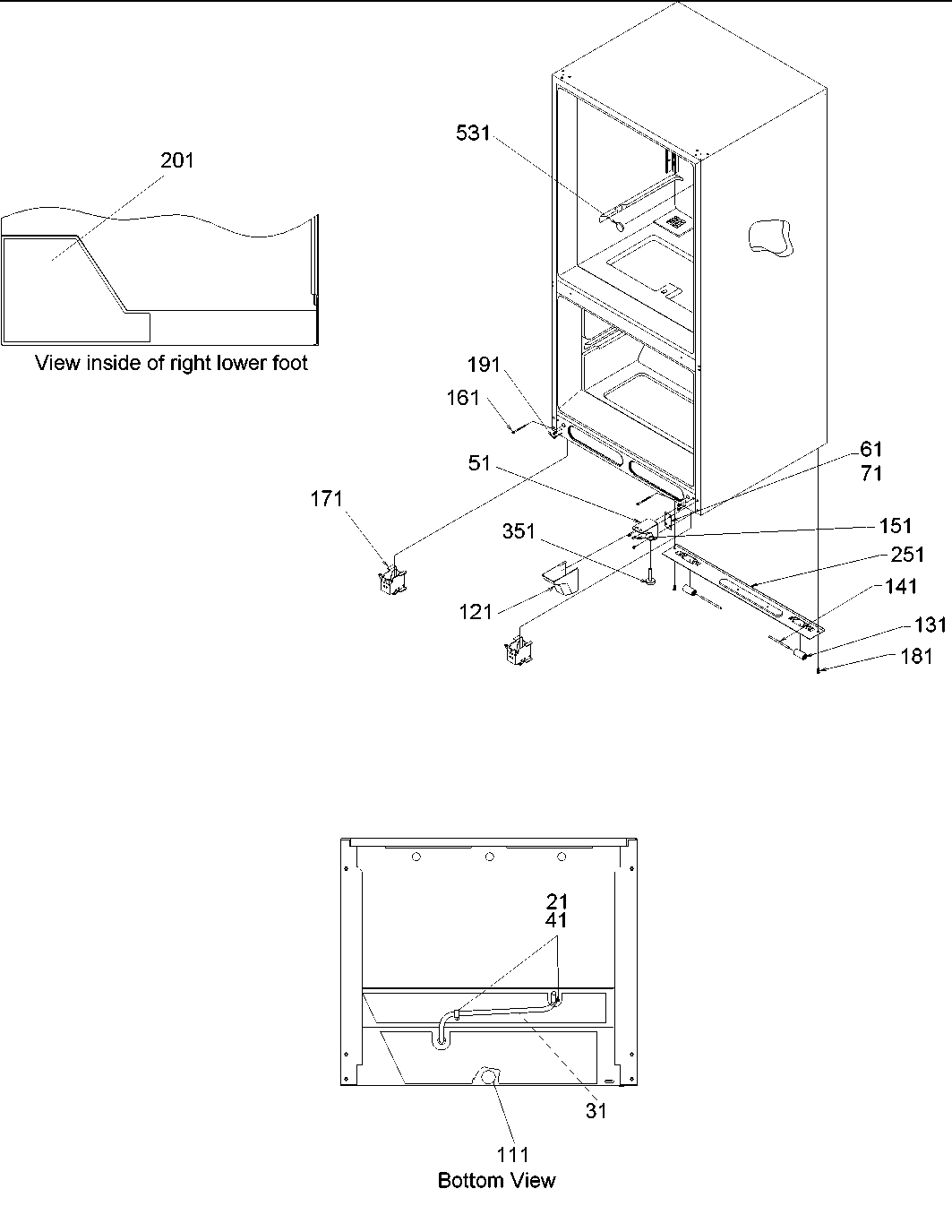 201

View inside of right lower foot

531

191
161

51

171

351

121

61
71

151

251

141

131

181

21
41

31

111
Bottom View