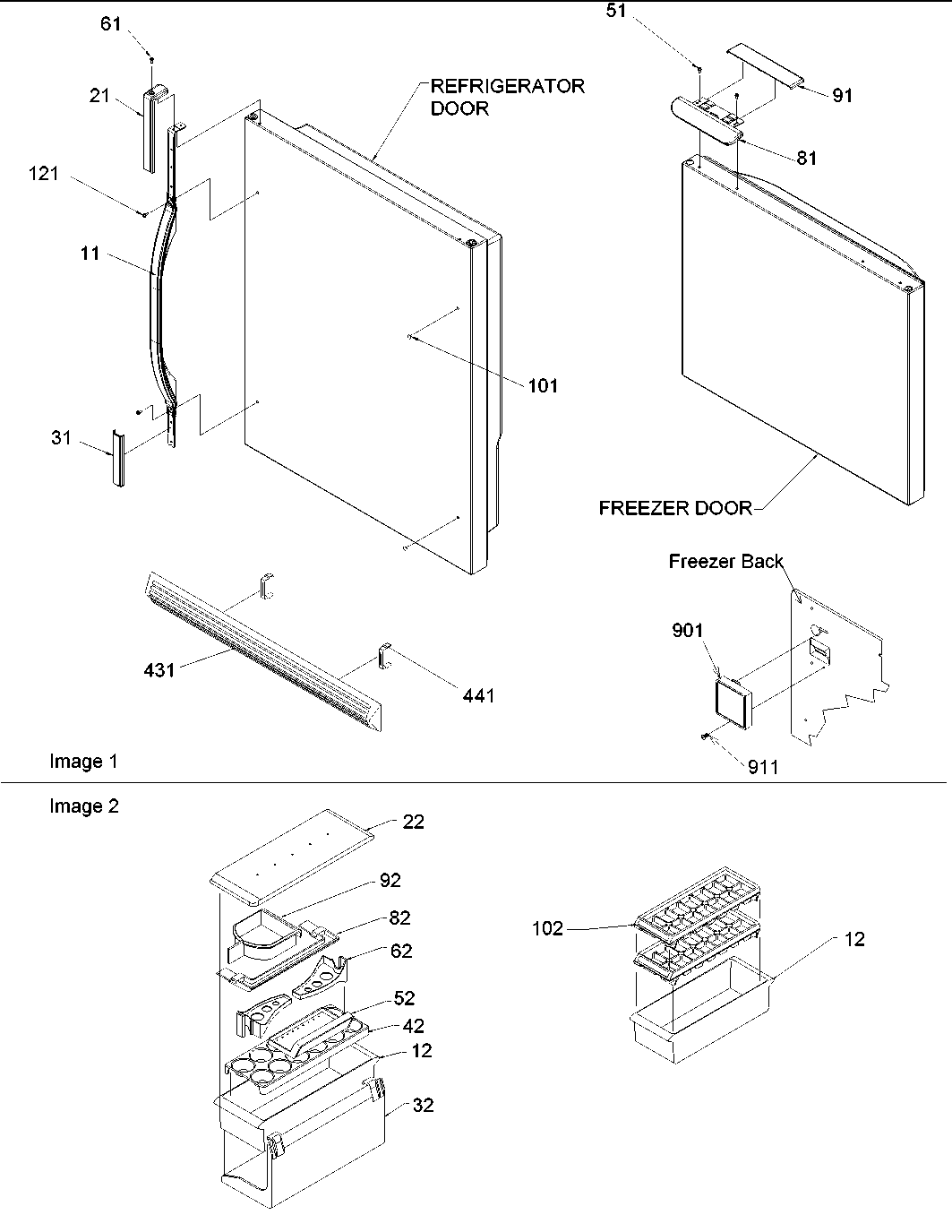 61
21
121
11
31
REFRIGERATOR DOOR
101
431
441
51
91
81
FREEZER DOOR
Freezer Back
901
911
Image 1
Image 2
22
92
82
62
52
42
12
32
102
12