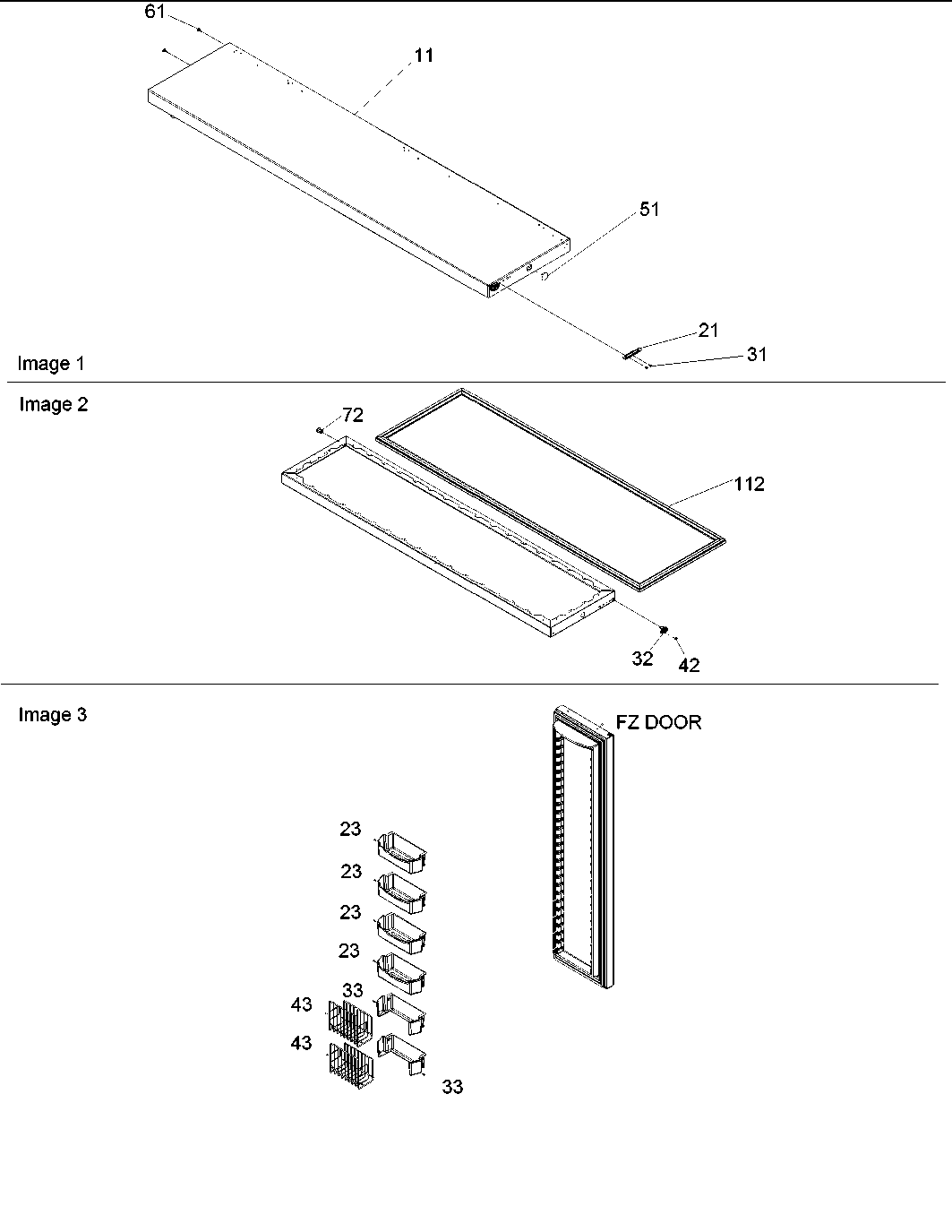 61

11

51

21

31

Image 1

Image 2

72

112

32

42

Image 3

FZ DOOR

23

23

23

23

33

43

43

33