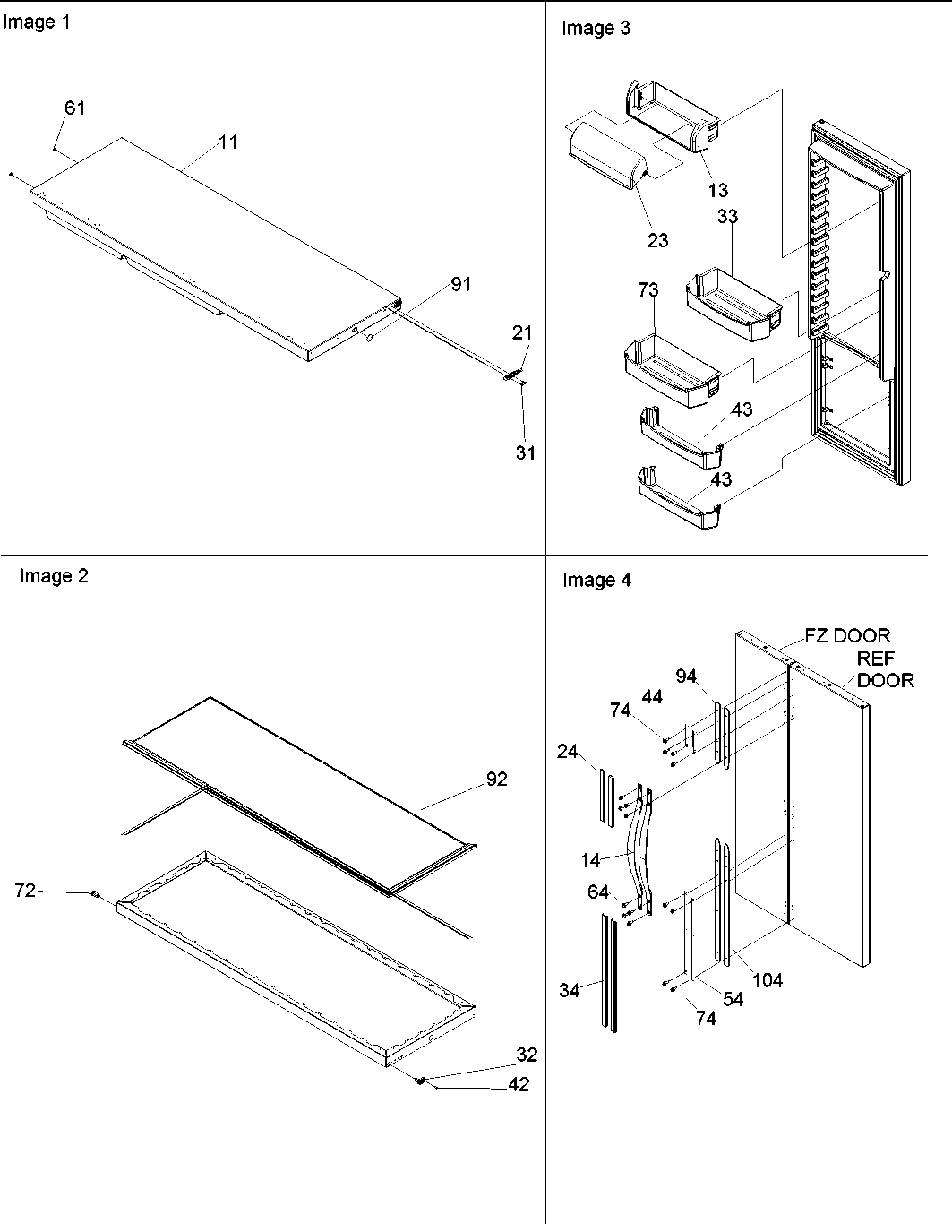 Image 1

61
11
91
21
31

Image 3

13
23
33
73
43
43

Image 2

92
72
32
42

Image 4

FZ DOOR
REF DOOR
94
44
74
24
14
64
34
104
54
74