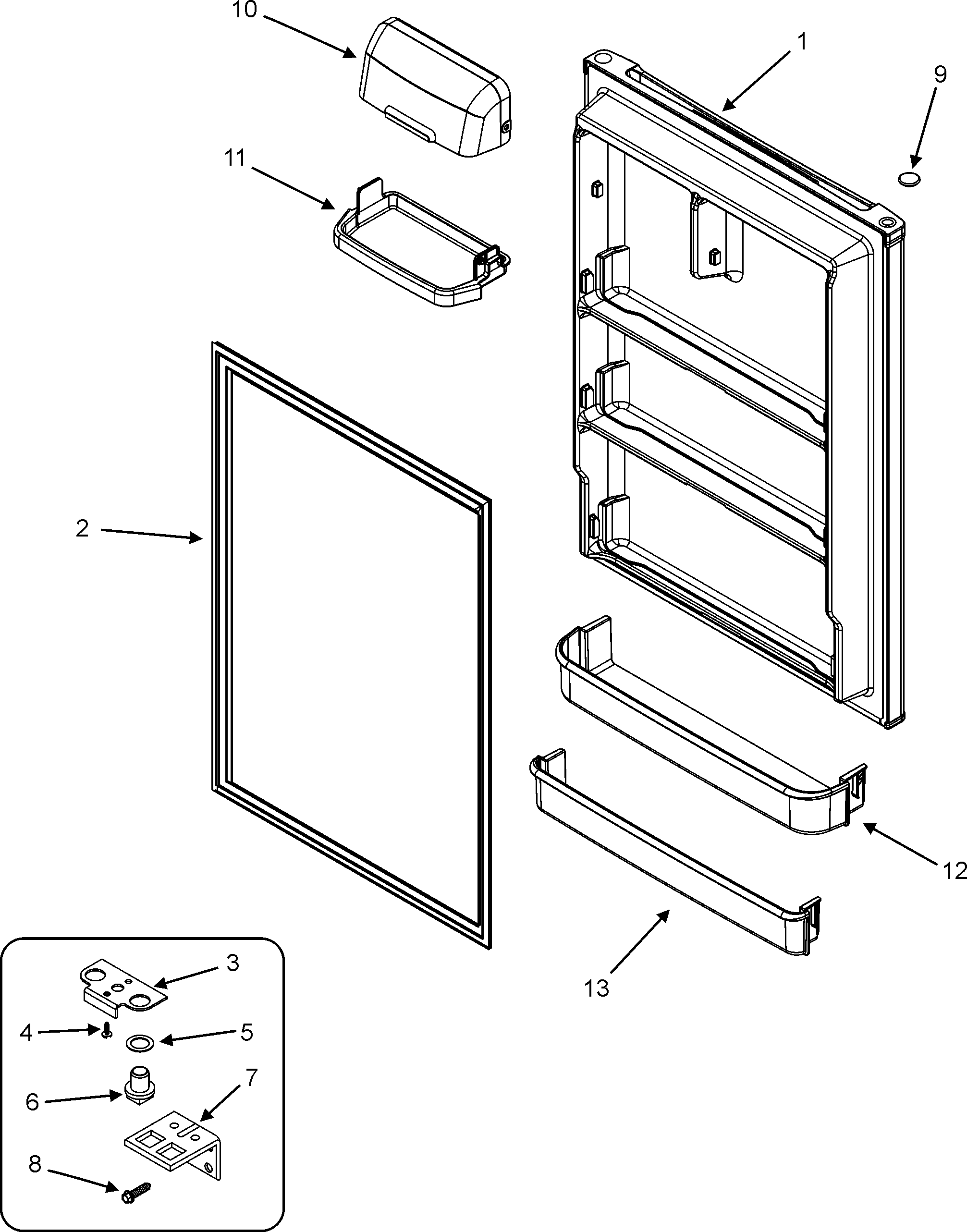 10
1
9
11
2
12
13
3
4
5
6
7
8