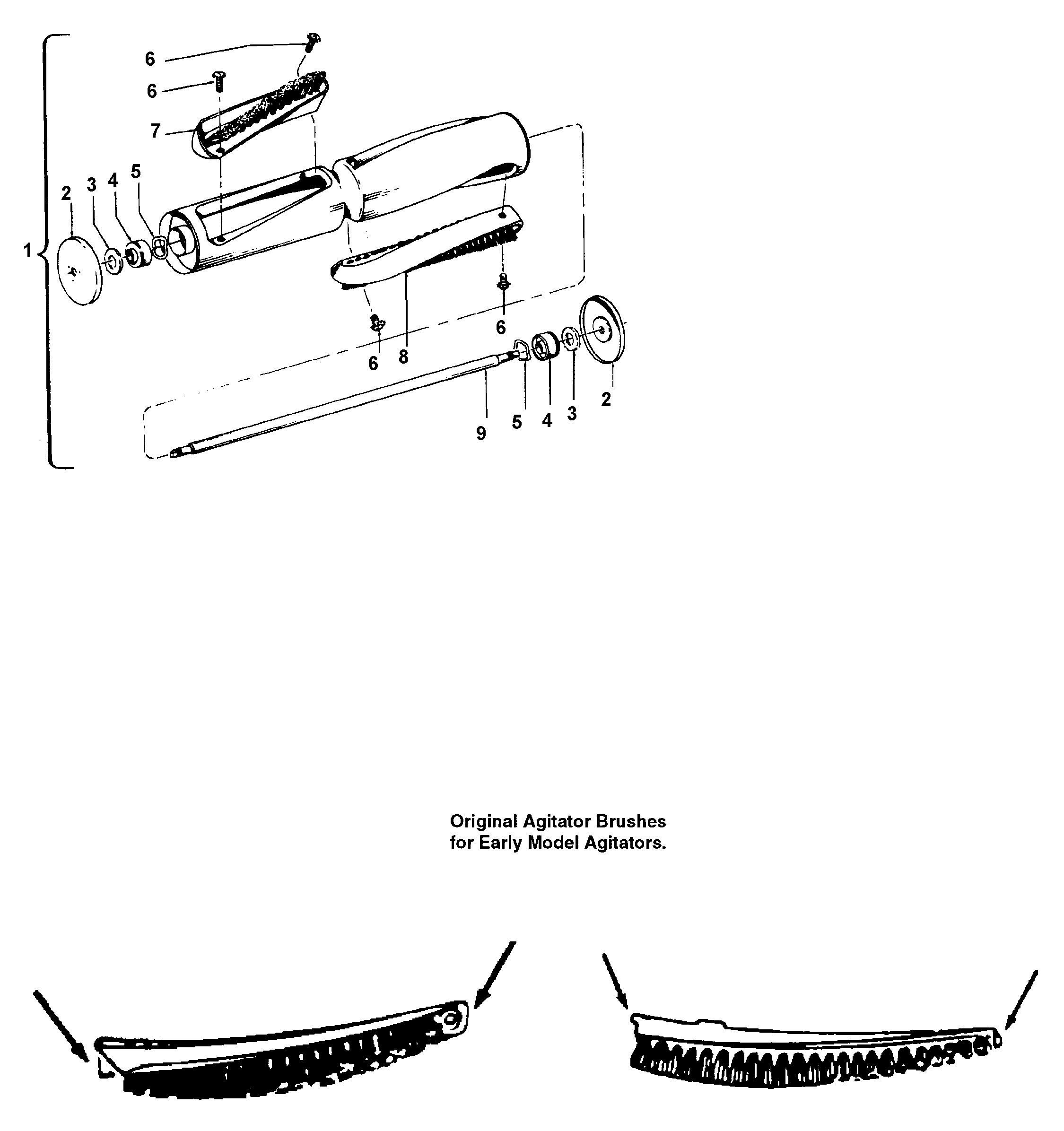 6
6
7
2
3
4
5
1
6
6
8
9
5
4
3
2

Original Agitator Brushes
for Early Model Agitators.