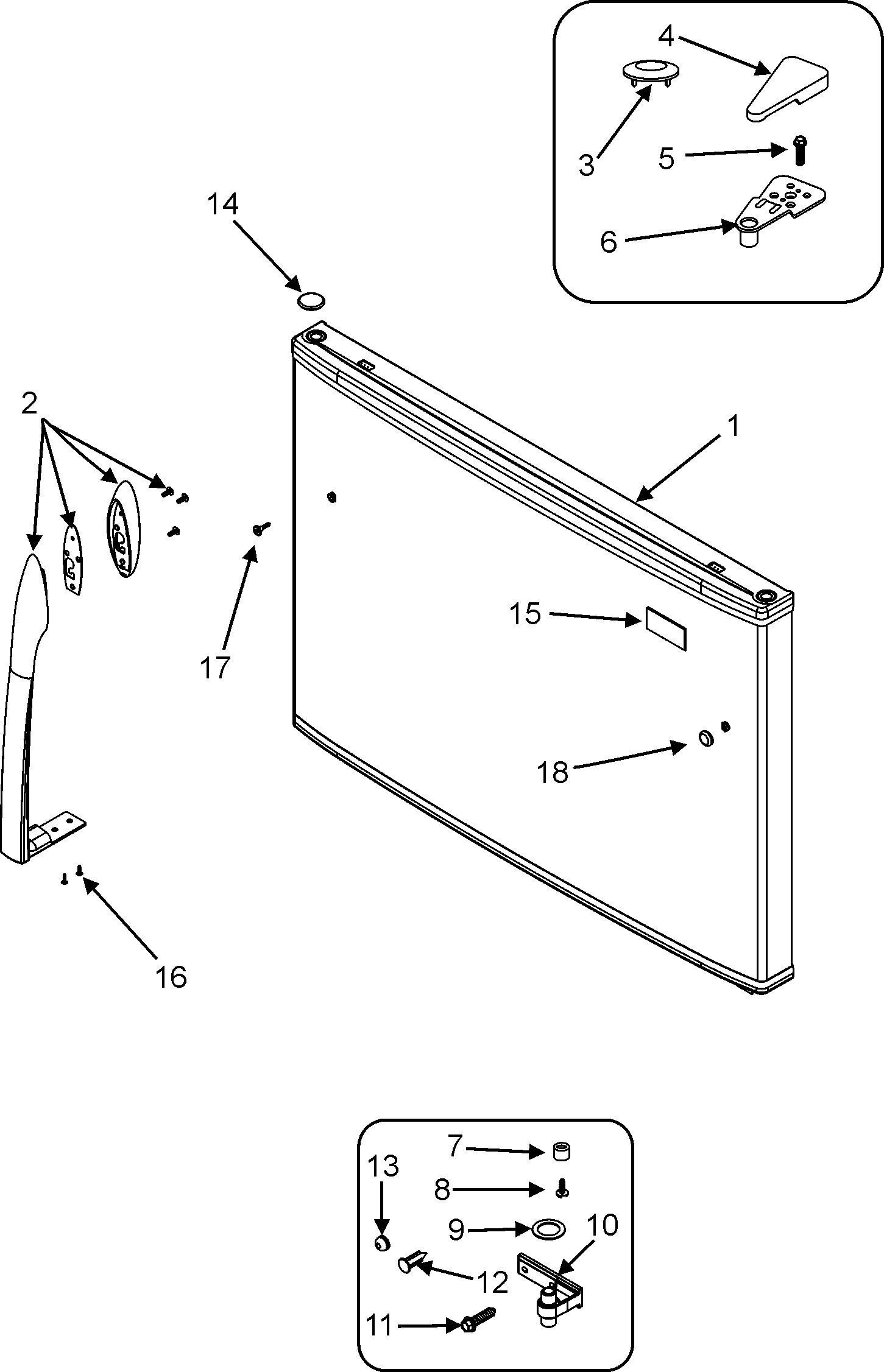 4
3
5
6
14
2
1
17
15
18
16
7
13
8
9
10
12
11