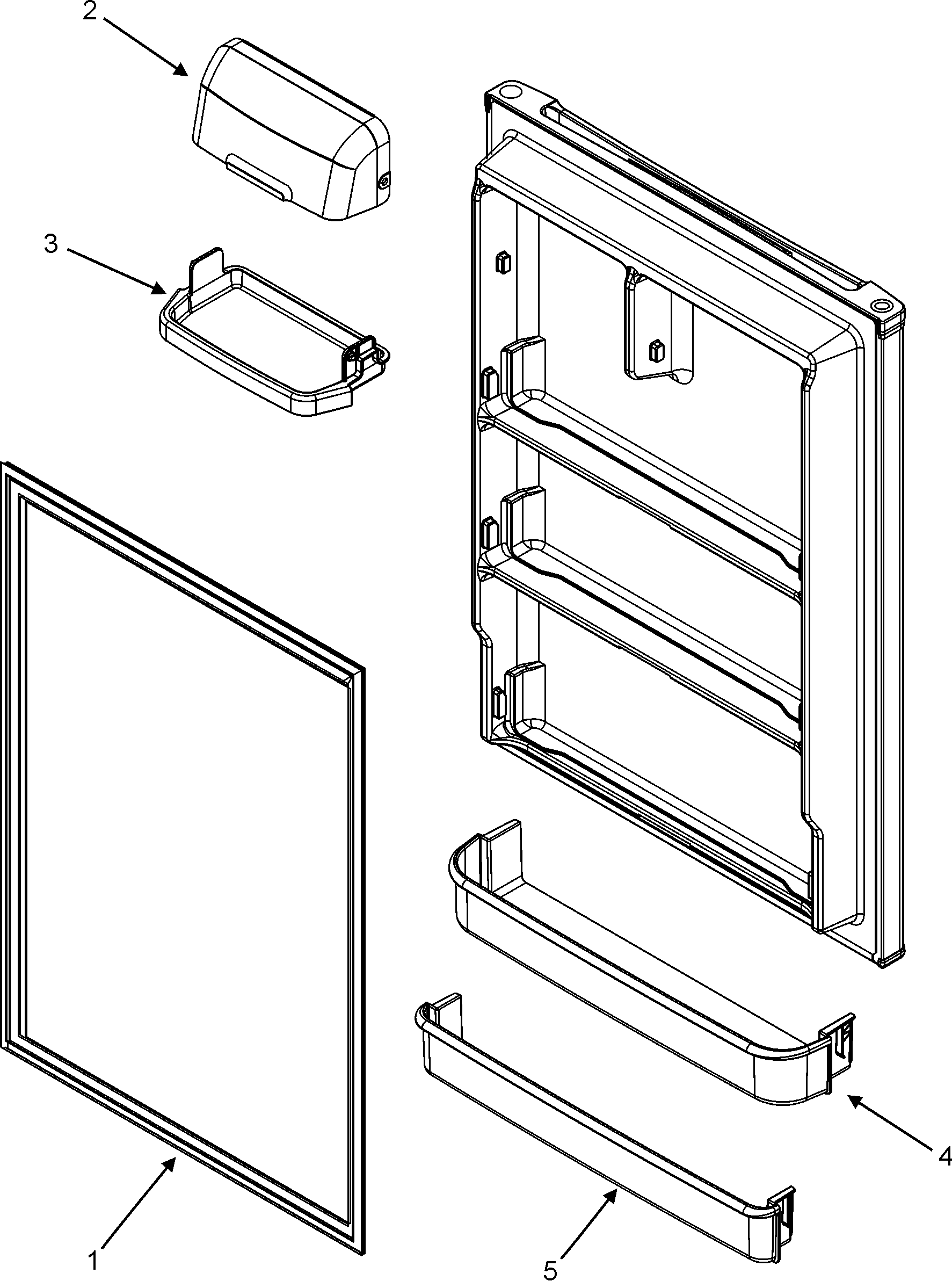 2

3

1

4

5