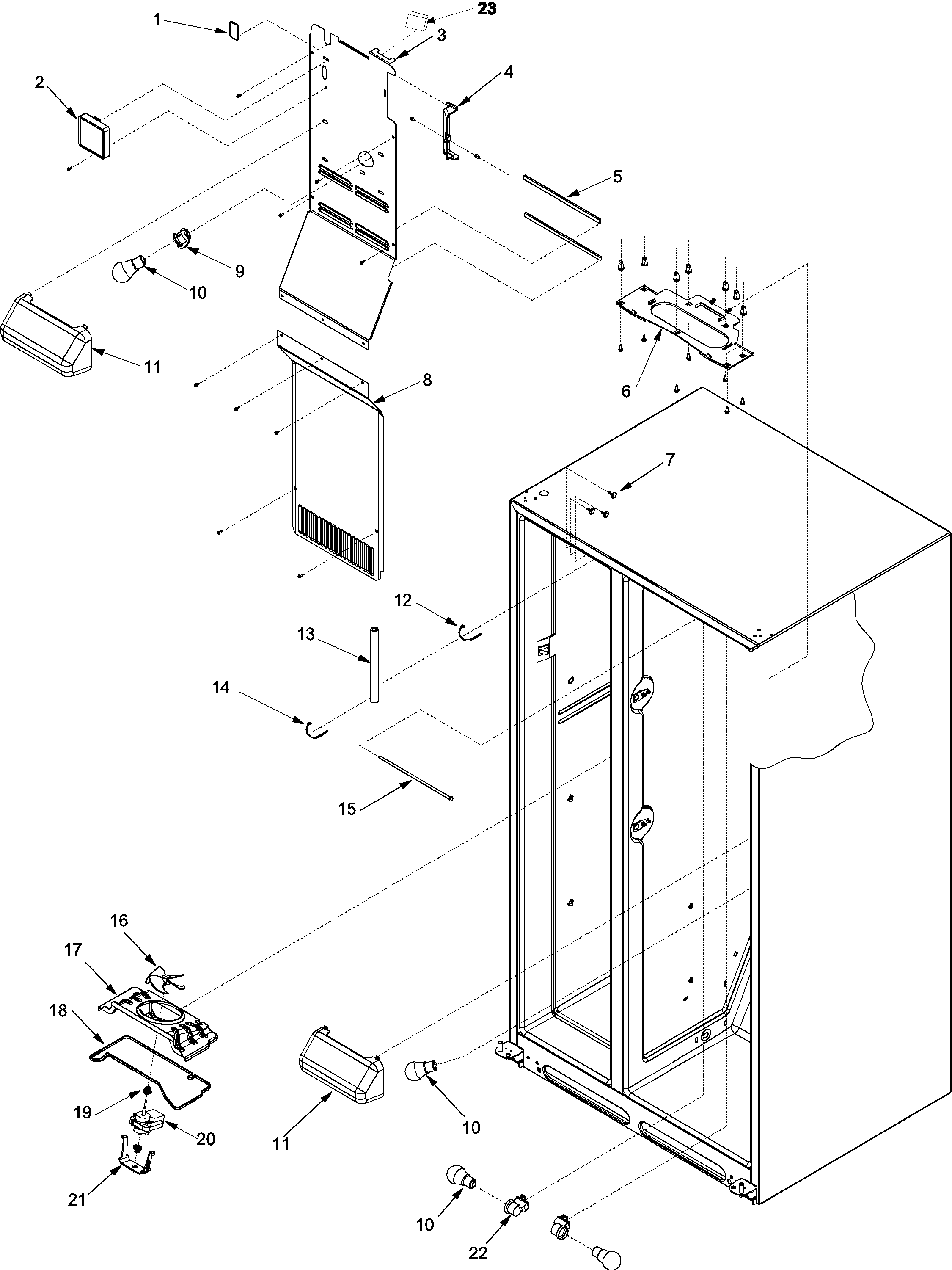 1
23
3
2
4
5
9
10
11
8
6
7
12
13
14
15
16
17
18
19
20
21
11
10
10
22