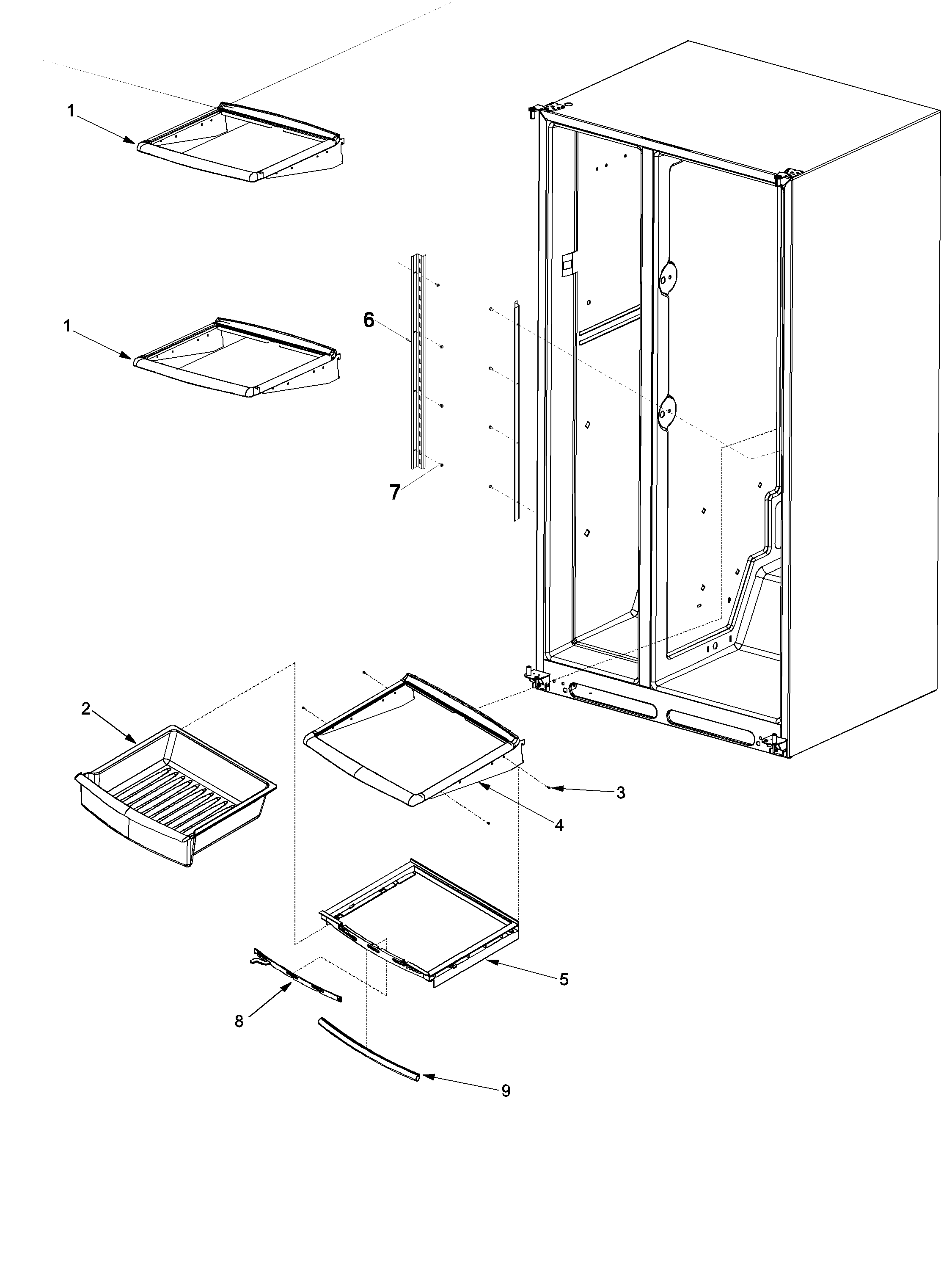 1

1

6

7

2

3

4

5

8

9