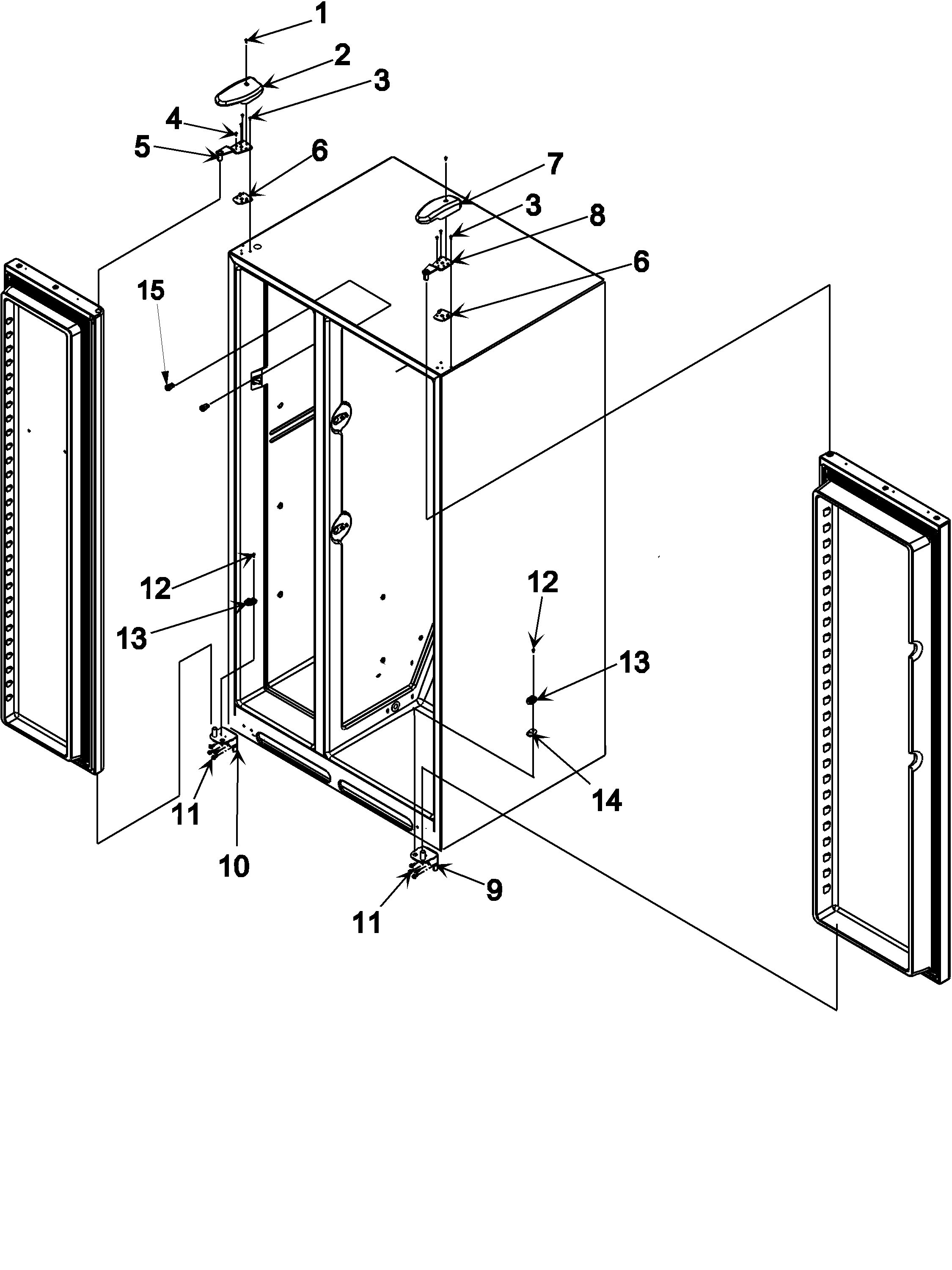 1
2
3
4
5
6
7
3
8
6
15
12
13
12
13
14
11
10
11
9