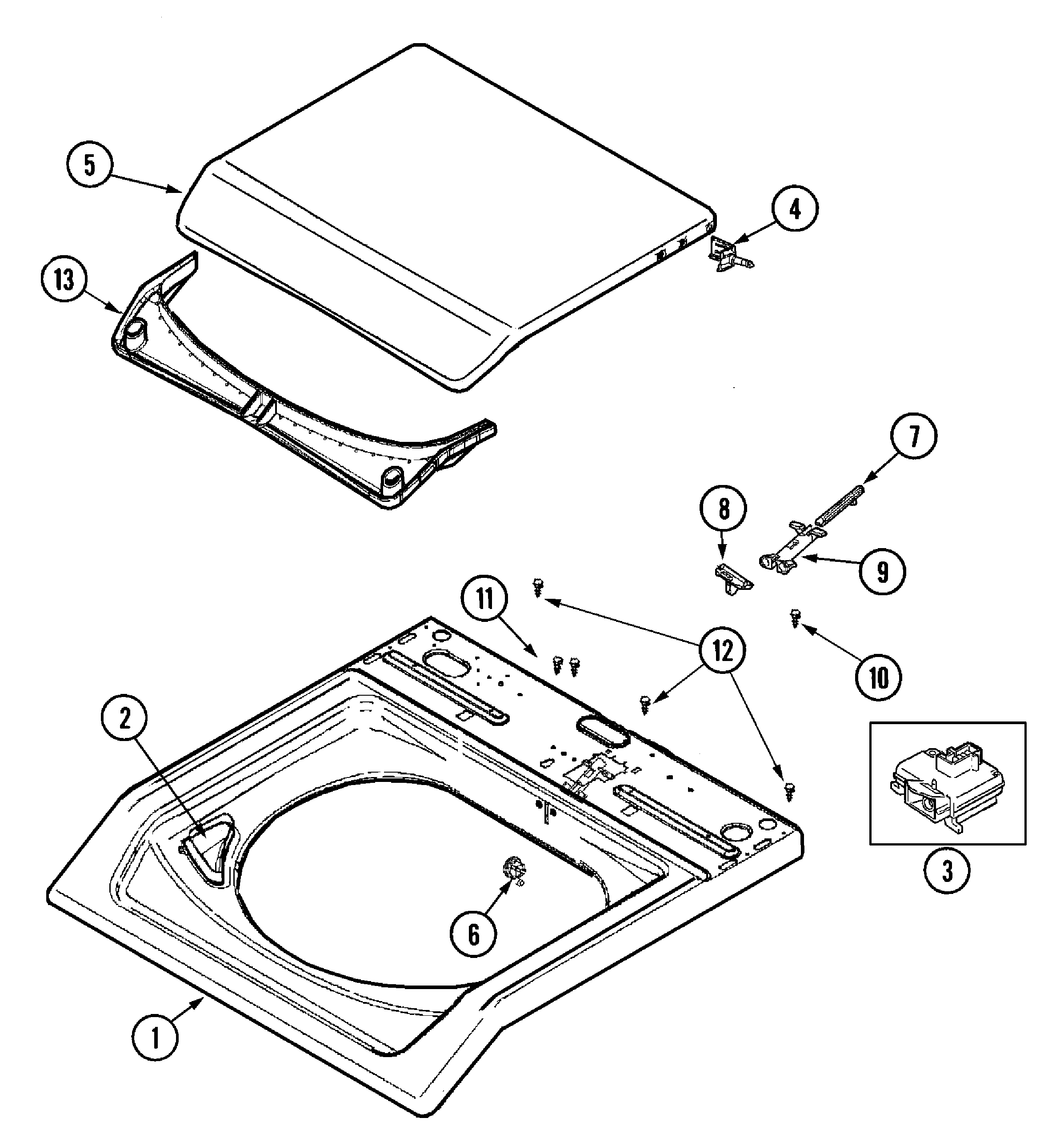 5
4
13
7
8
9
11
12
10
2
3
6
1