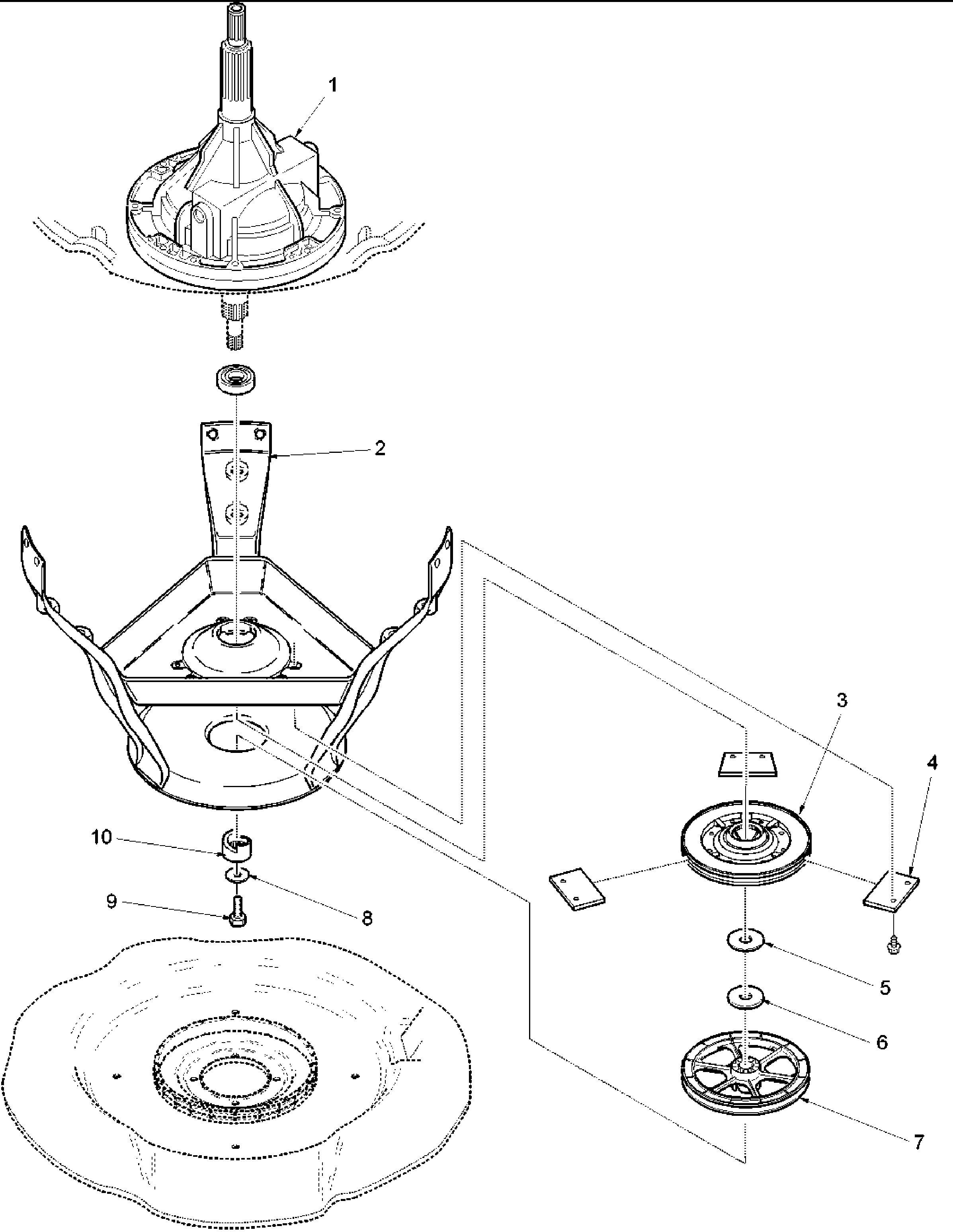 1
2
3
4
10
9
8
5
6
7