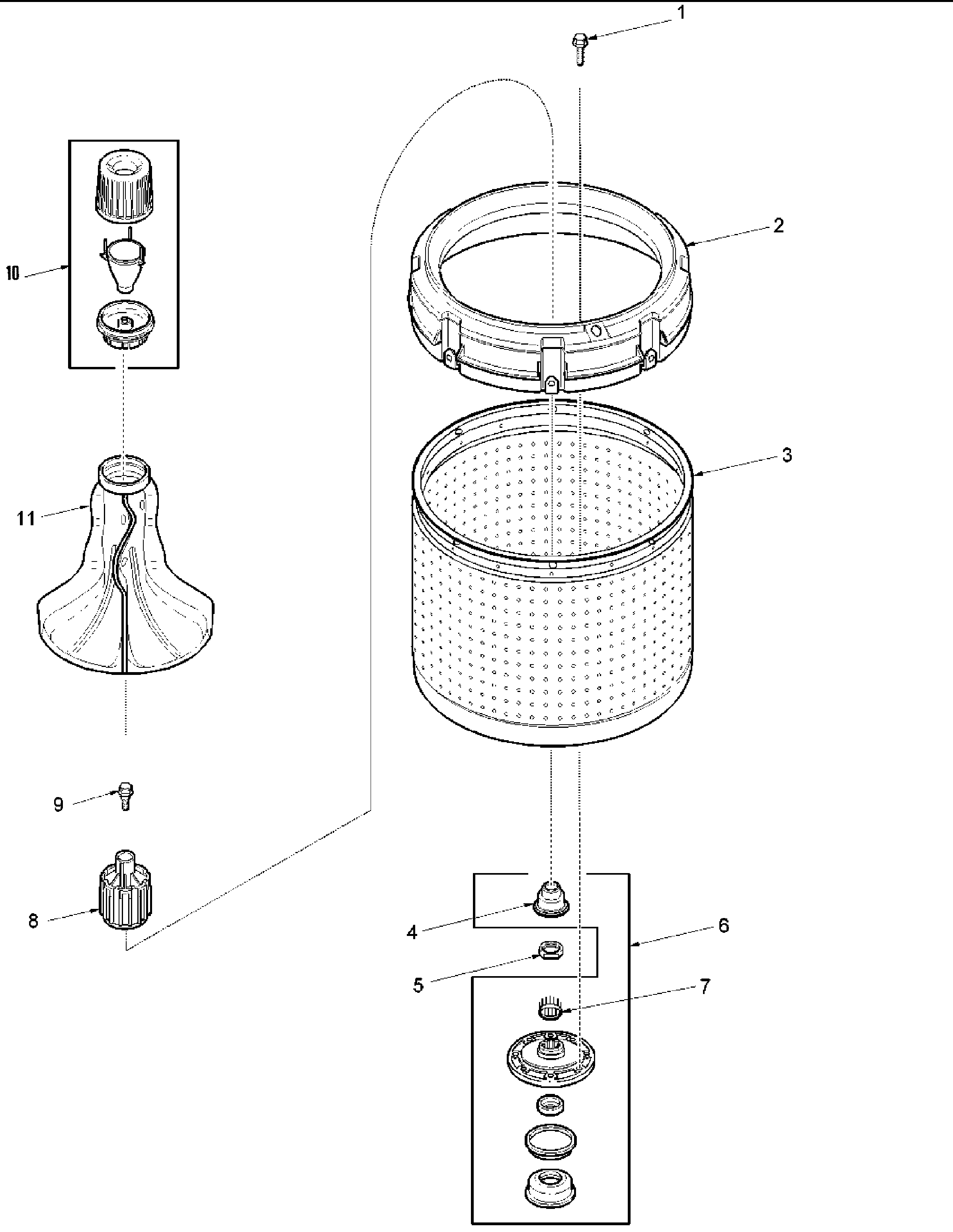 1
2
10
3
11
9
8
4
6
5
7