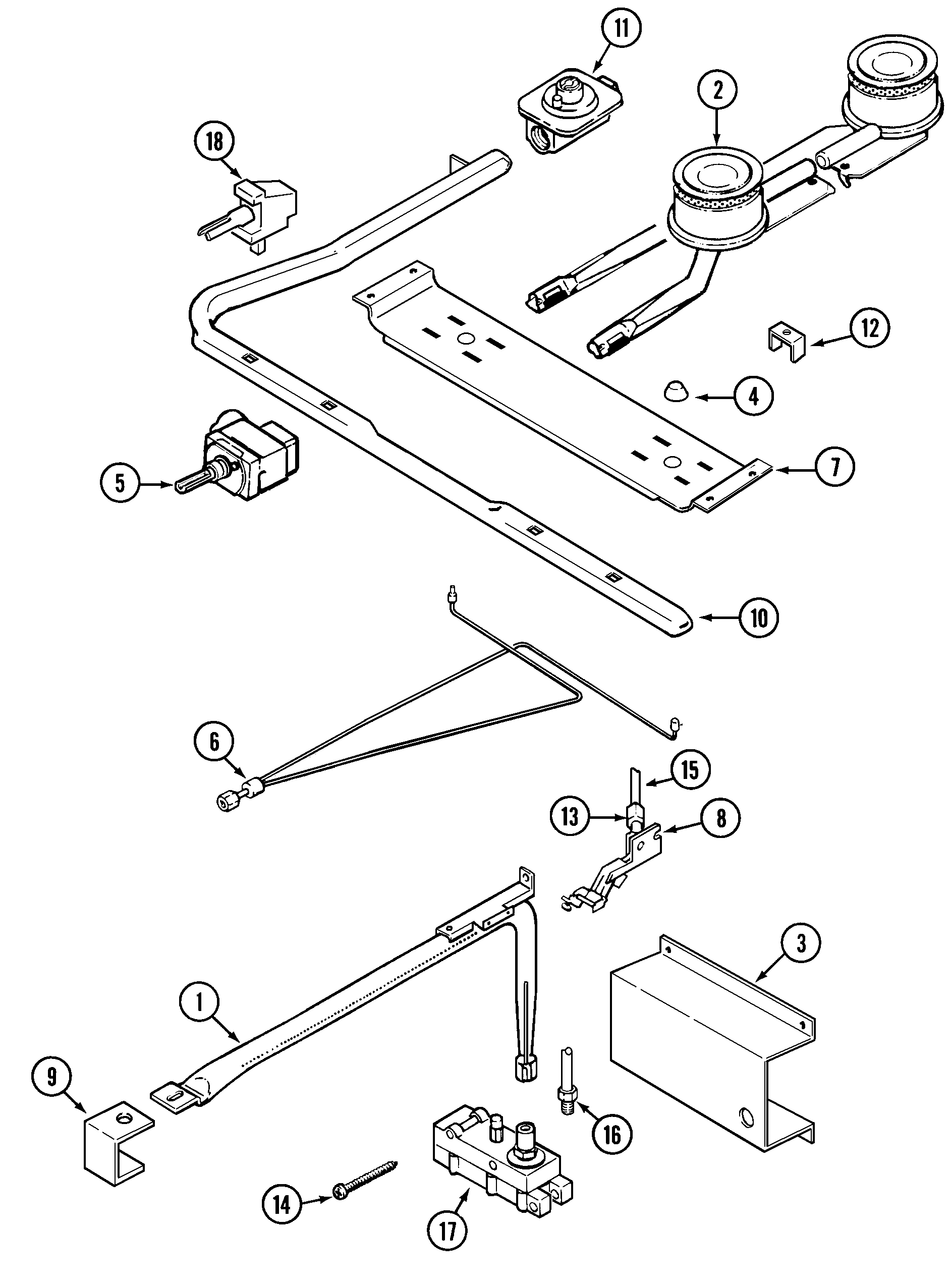 11

2

18

12

4

5

7

10

6

15

13

8

3

1

9

16

14

17