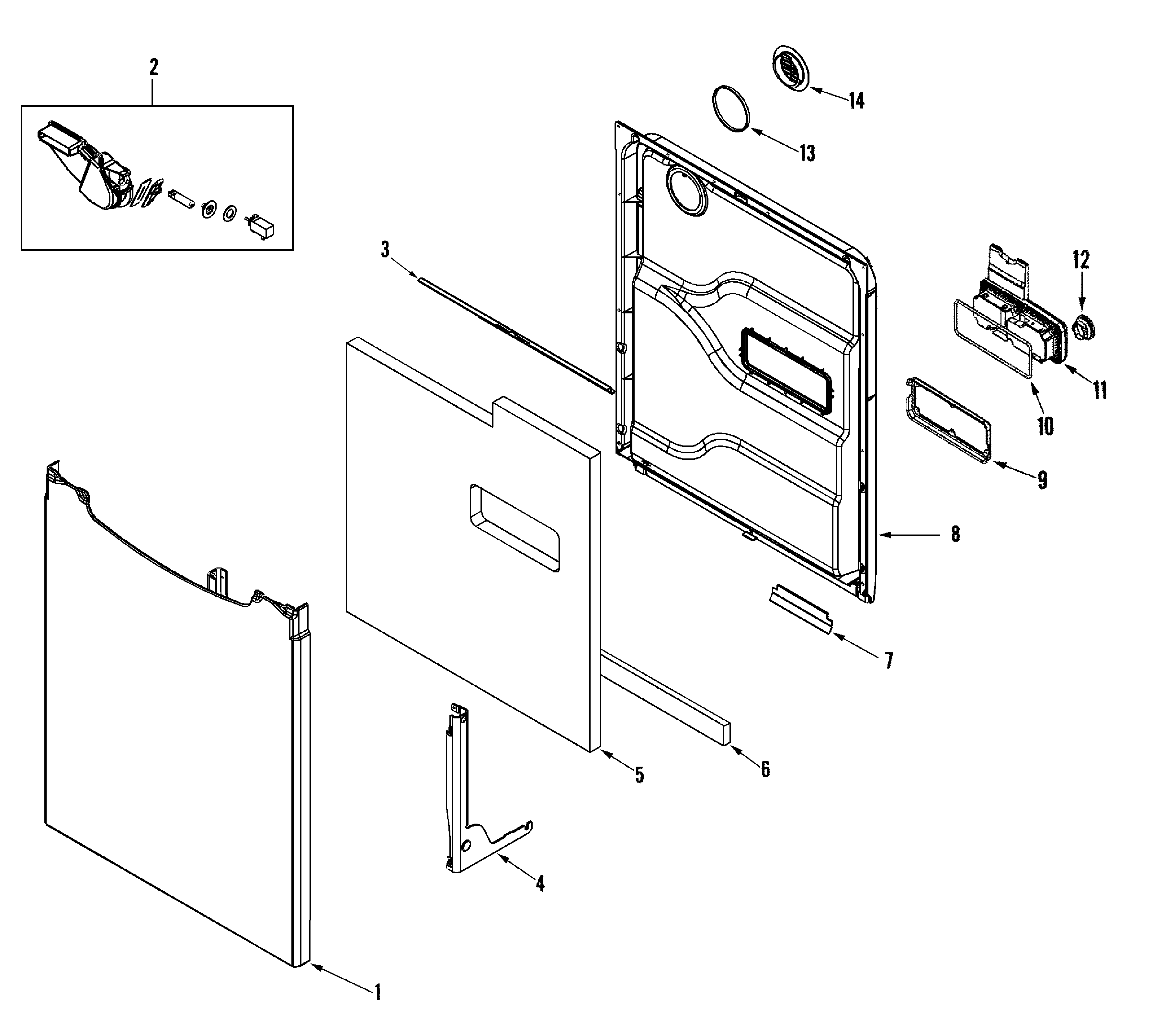 2
14
13
3
12
11
10
9
8
7
6
5
4
1