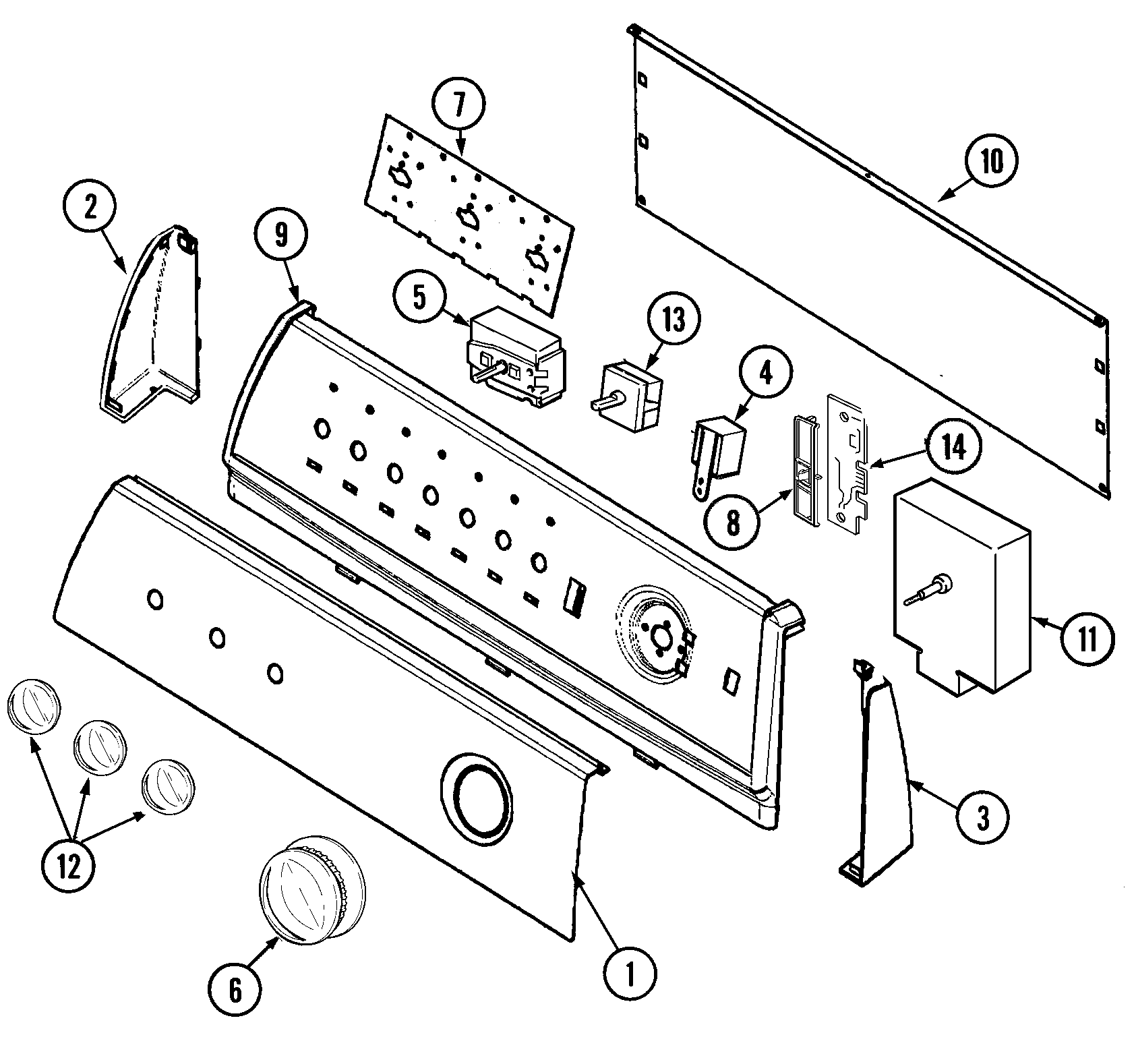 7
10
2
9
5
13
4
14
8
11
3
12
6
1