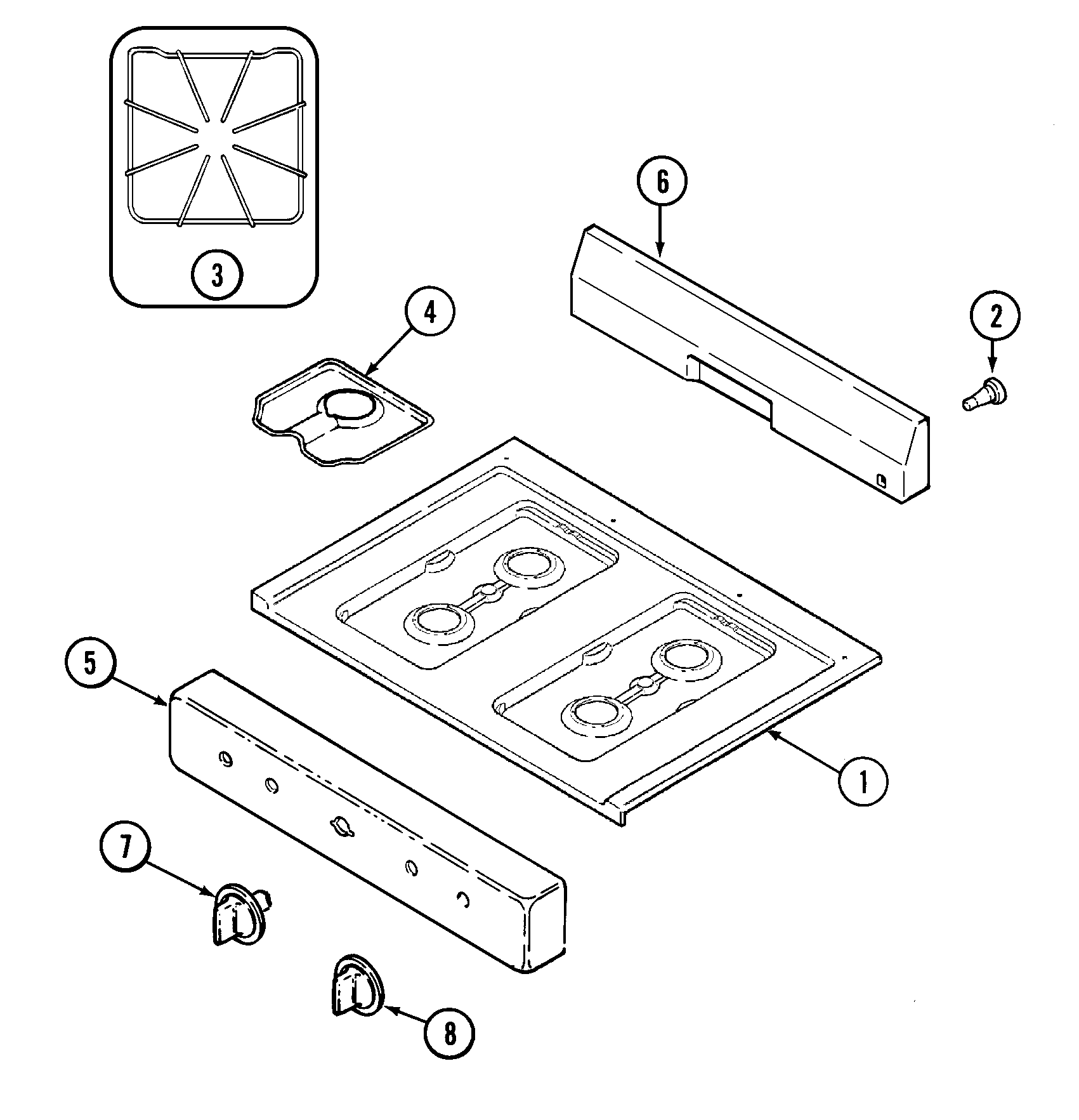 3
6
4
2
5
1
7
8