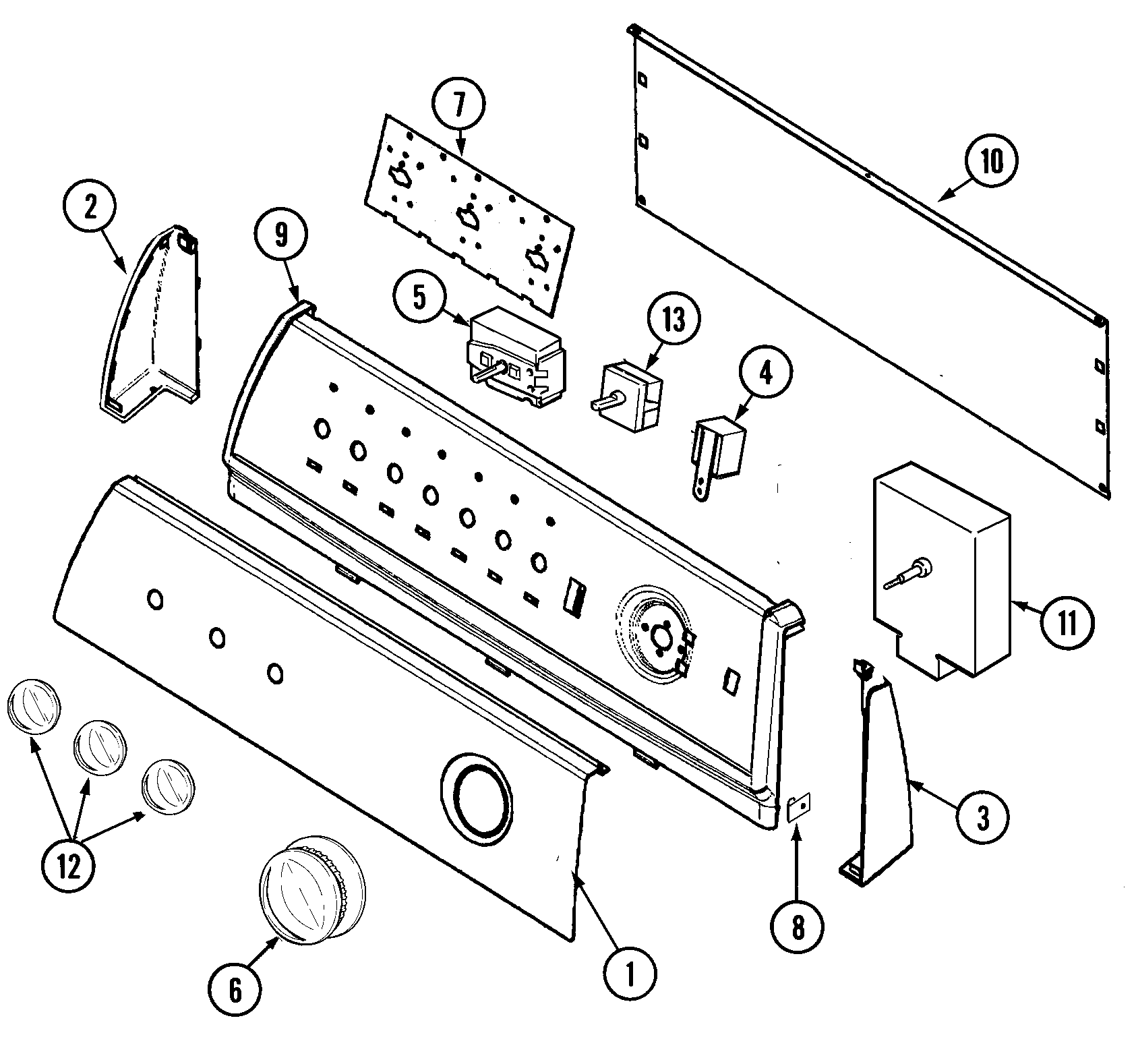 7
10
2
9
5
13
4
11
3
12
8
6
1