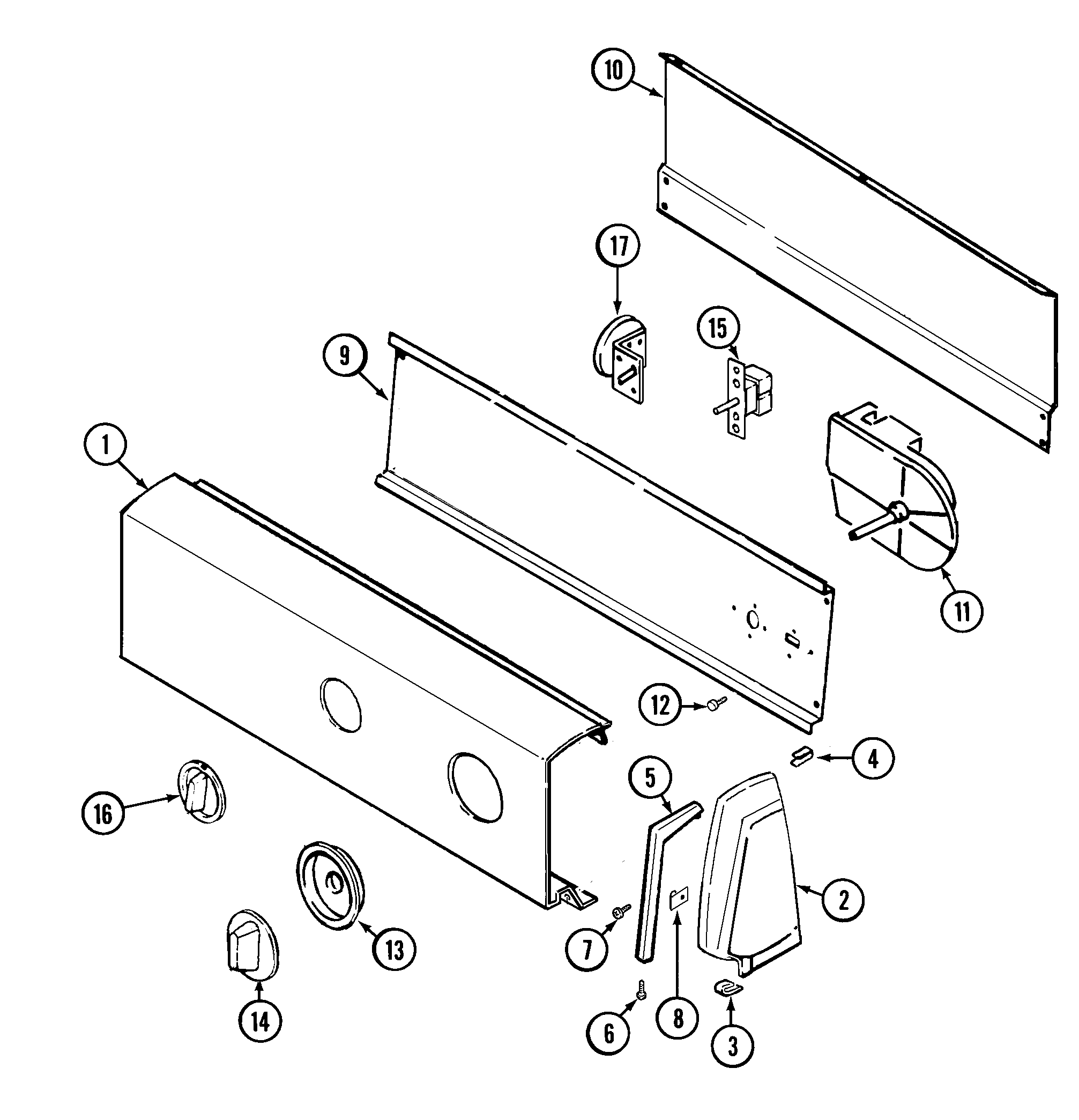 10
17
15
9
1
11
12
4
5
16
2
13
7
14
6
8
3